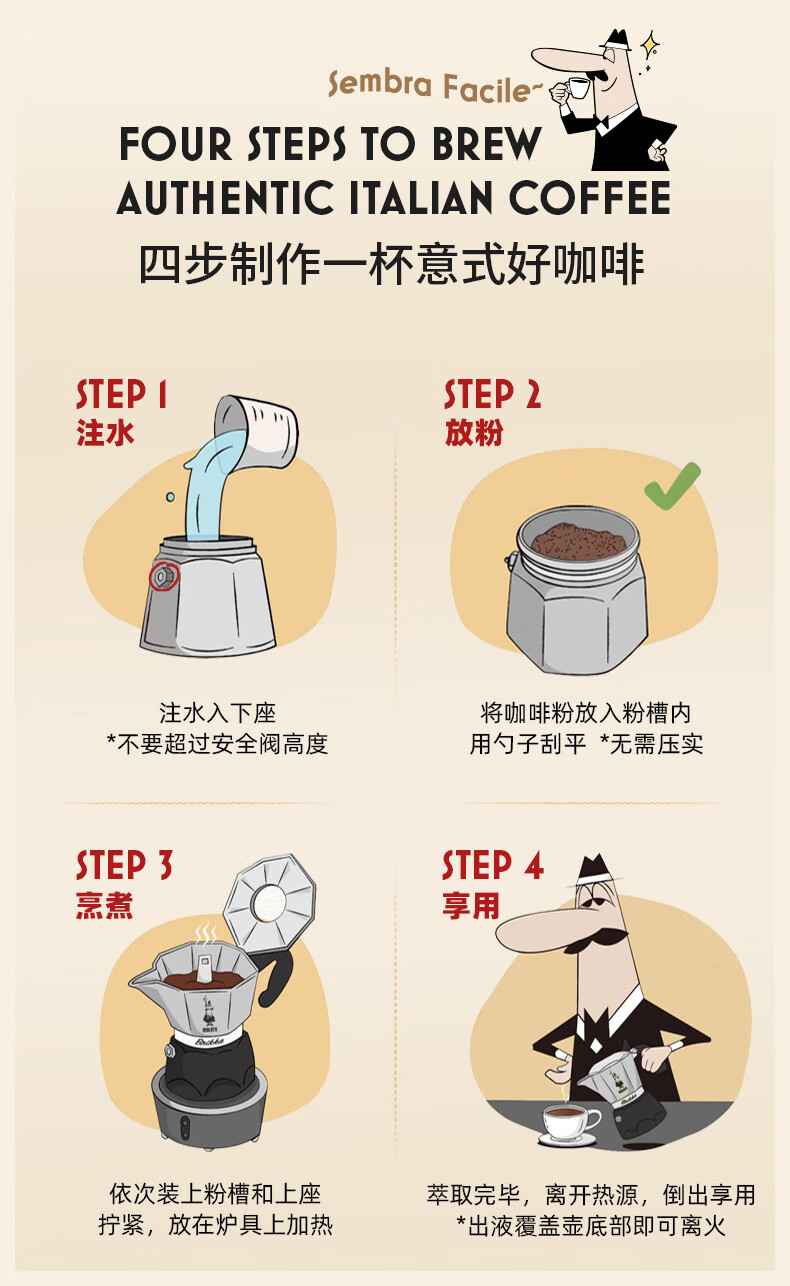 Sembra Facile~

FOUR STEPS TO BREW AUTHENTIC ITALIAN COFFEE

四步制作一杯意式好咖啡

STEP 1
注水

注水入下座
*不要超过安全阀高度

STEP 2
放粉

将咖啡粉放入粉槽内
用勺子刮平 *无需压实

STEP 3
烹煮

Brikka

依次装上粉槽和上座
拧紧，放在炉具上加热

STEP 4
享用

萃取完毕，离开热源，倒出享用
*出液覆盖壶底部即可离火