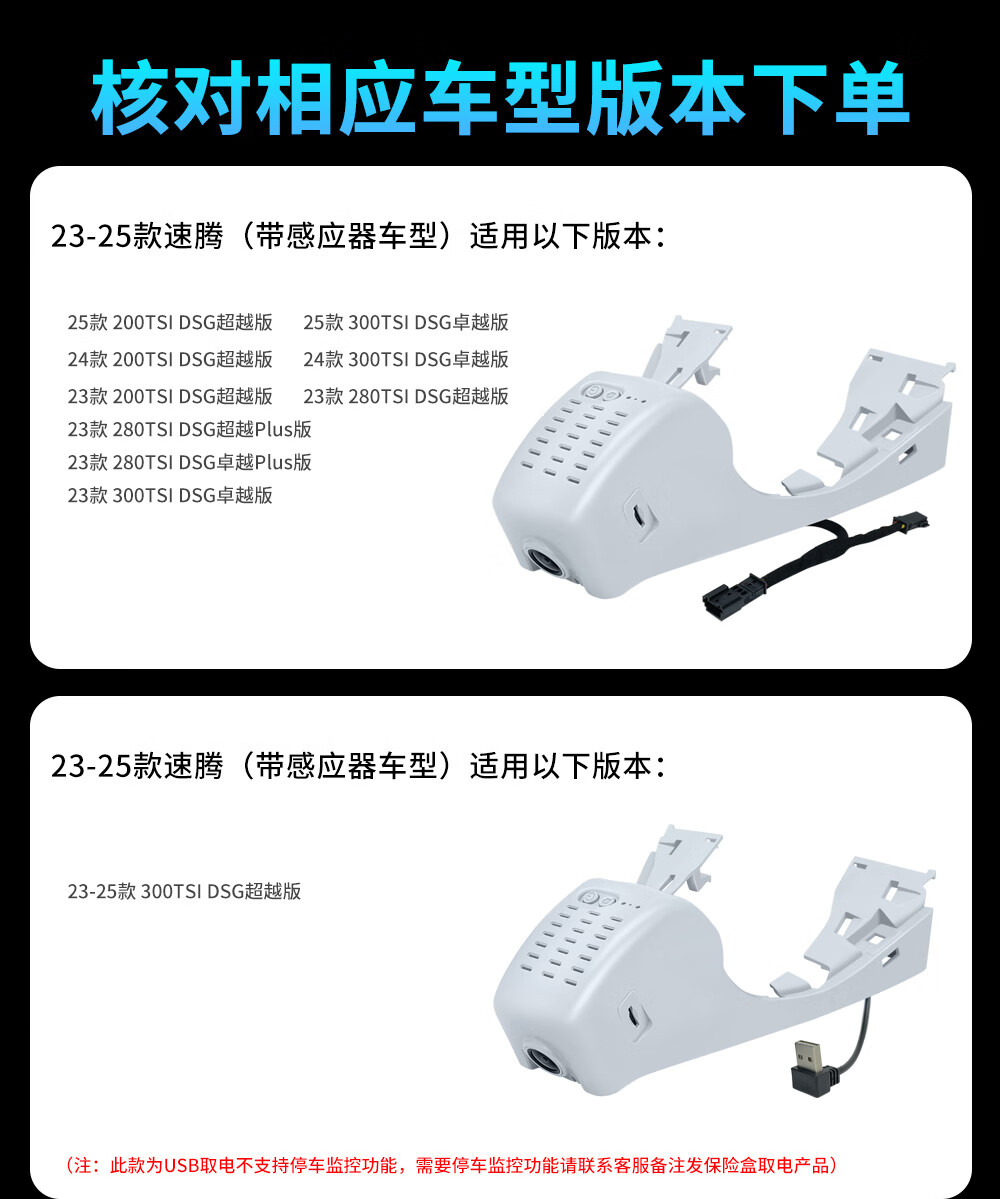 核对相应车型版本下单

23-25款速腾（带感应器车型）适用以下版本：

25款 200TSI DSG超越版
24款 200TSI DSG超越版
23款 200TSI DSG超越版
23款 280TSI DSG超越Plus版
23款 280TSI DSG卓越Plus版
23款 300TSI DSG卓越版

25款 300TSI DSG卓越版
24款 300TSI DSG卓越版
23款 280TSI DSG超越版

23-25款速腾（带感应器车型）适用以下版本：

23-25款 300TSI DSG超越版

（注：此款为USB取电不支持停车监控功能，需要停车监控功能请联系客服备注发保险盒取电产品）