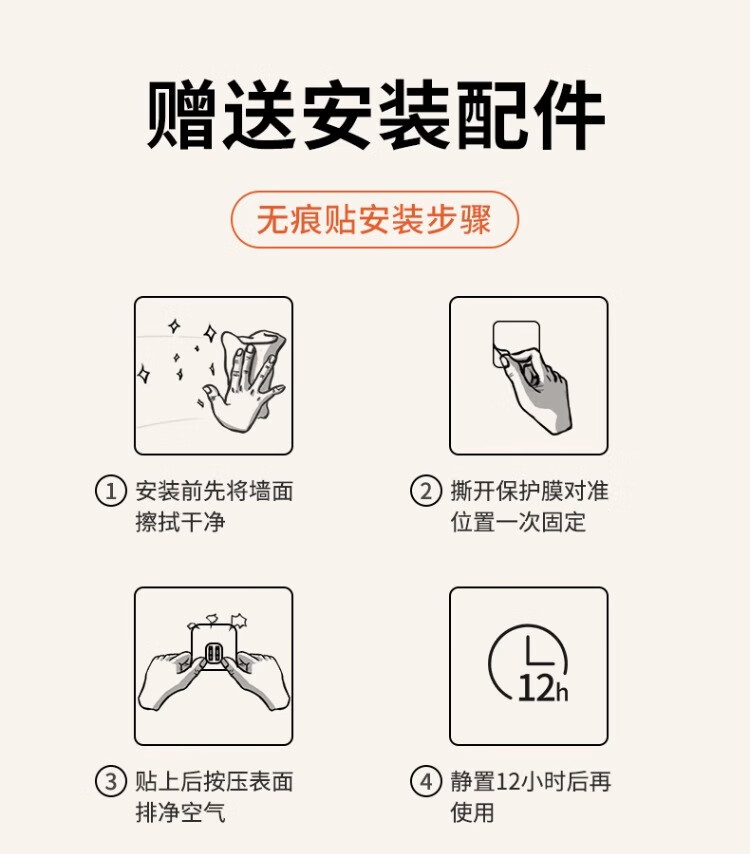 赠送安装配件

无痕贴安装步骤

① 安装前先将墙面擦拭干净

② 撕开保护膜对准位置一次固定

③ 贴上后按压表面排净空气

12h

④ 静置12小时后再使用