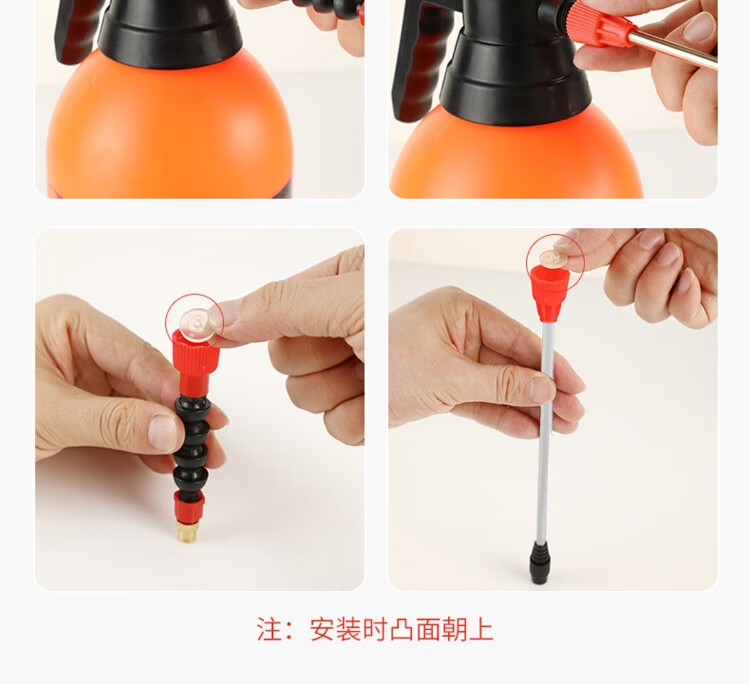 注：安装时凸面朝上