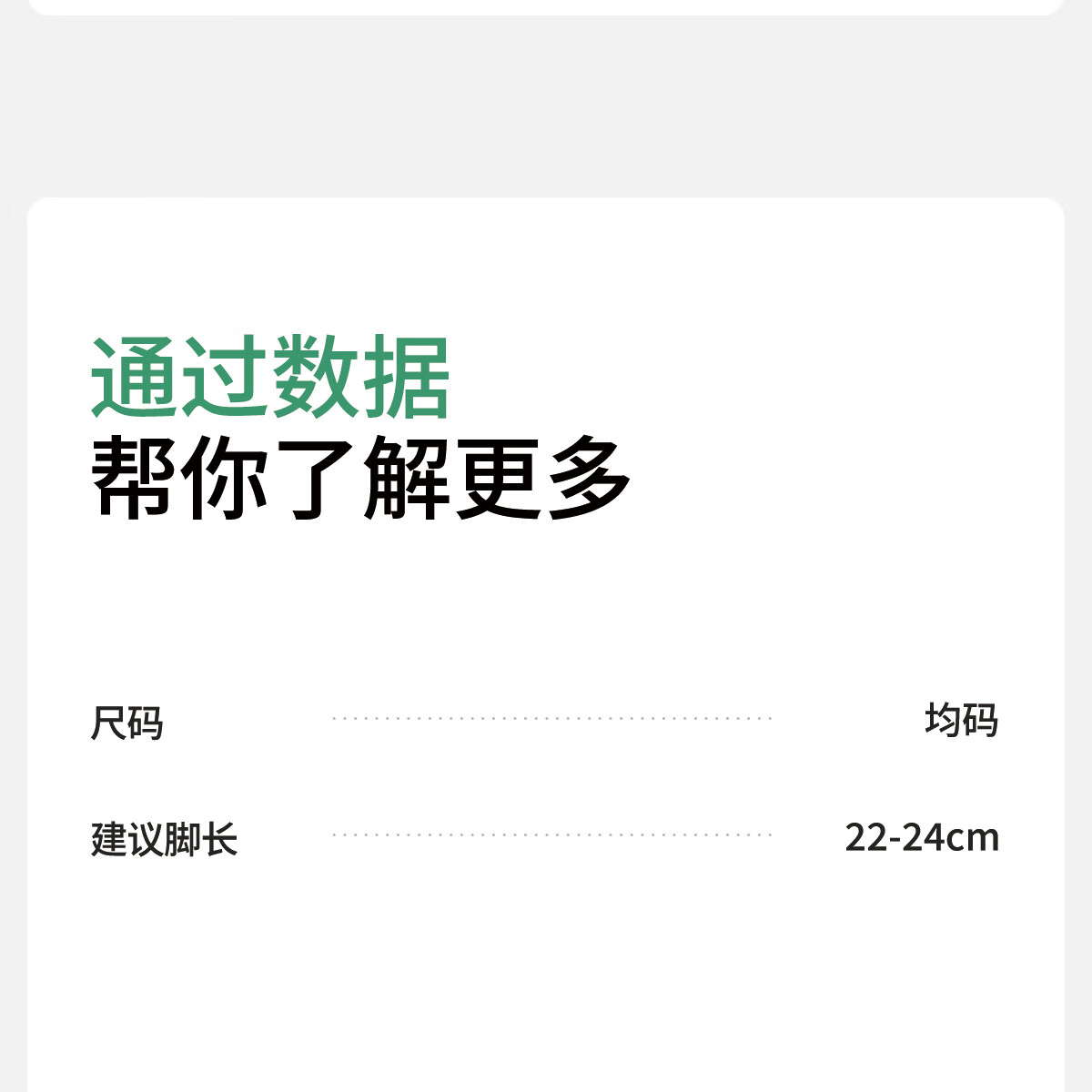 通过数据
帮你了解更多

尺码 均码

建议脚长 22-24cm