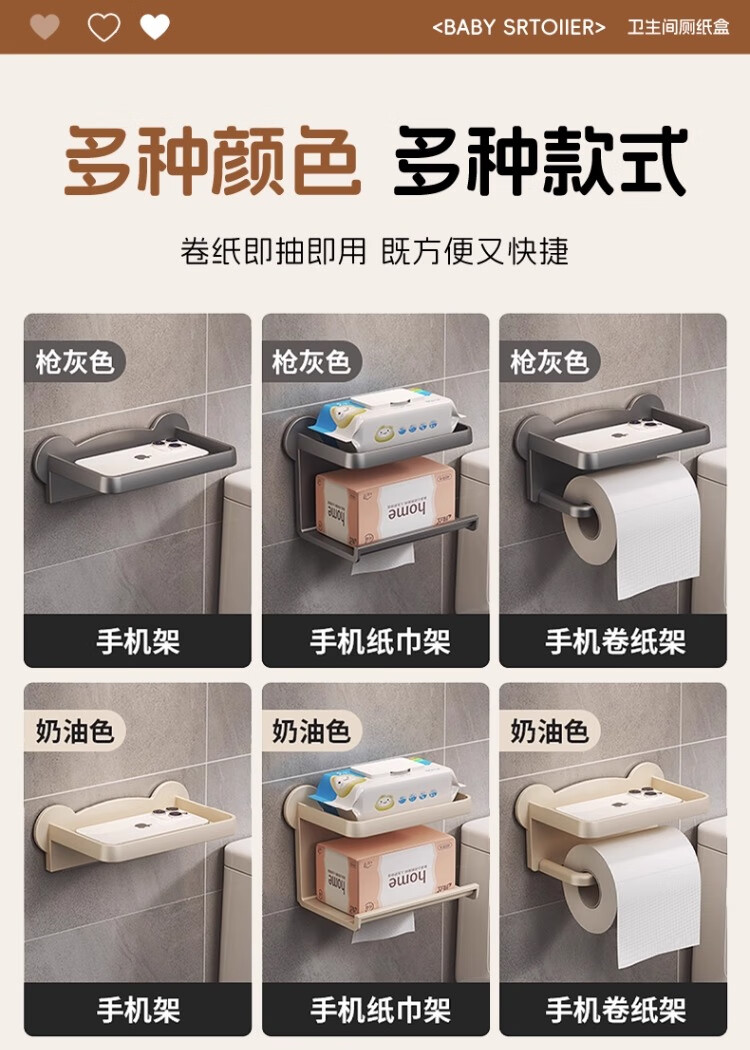 <BABY SRTOIIER> 卫主间厕纸盒

多种颜色 多种款式

卷纸即抽即用 既方便又快捷

枪灰色
手机架

枪灰色
home
手机纸巾架

枪灰色
手机卷纸架

奶油色
手机架

奶油色
home
手机纸巾架

奶油色
手机卷纸架