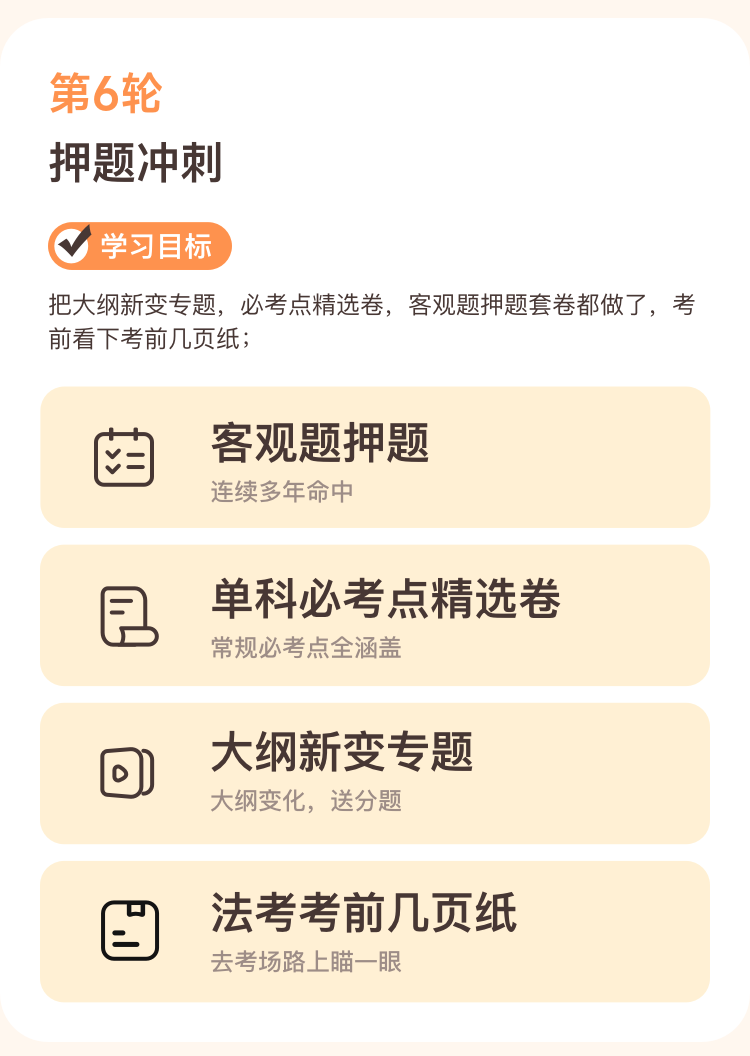 第6轮

押题冲刺

学习目标

把大纲新变专题，必考点精选卷，客观题押题套卷都做了，考前看下考前几页纸；

客观题押题

连续多年命中

单科必考点精选卷

常规必考点全涵盖

大纲新变专题

大纲变化，送分题

法考考前几页纸

去考场路上瞄一眼