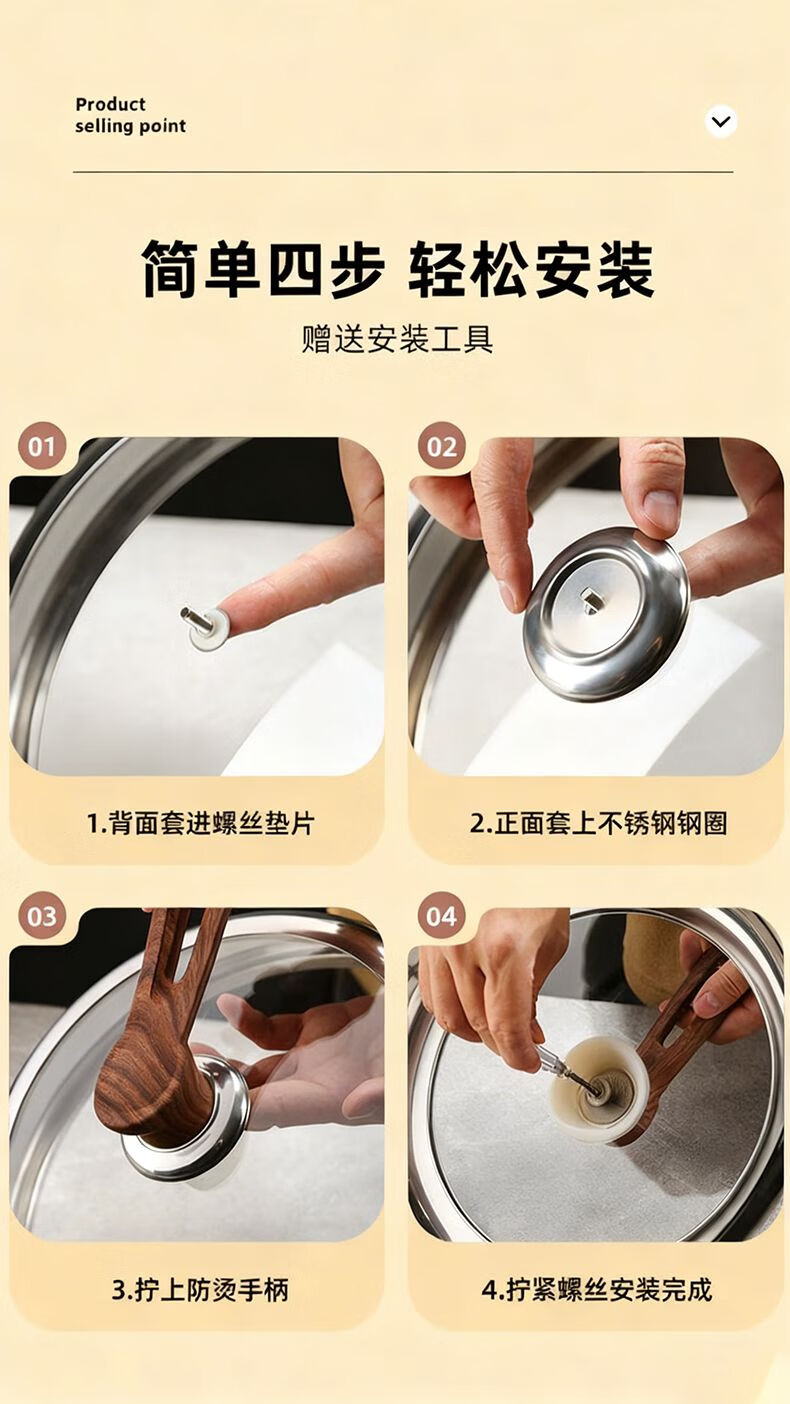 Product
selling point

简单四步 轻松安装

赠送安装工具

01

1.背面套进螺丝垫片

02

2.正面套上不锈钢钢圈

03

3.拧上防烫手柄

04

4.拧紧螺丝安装完成