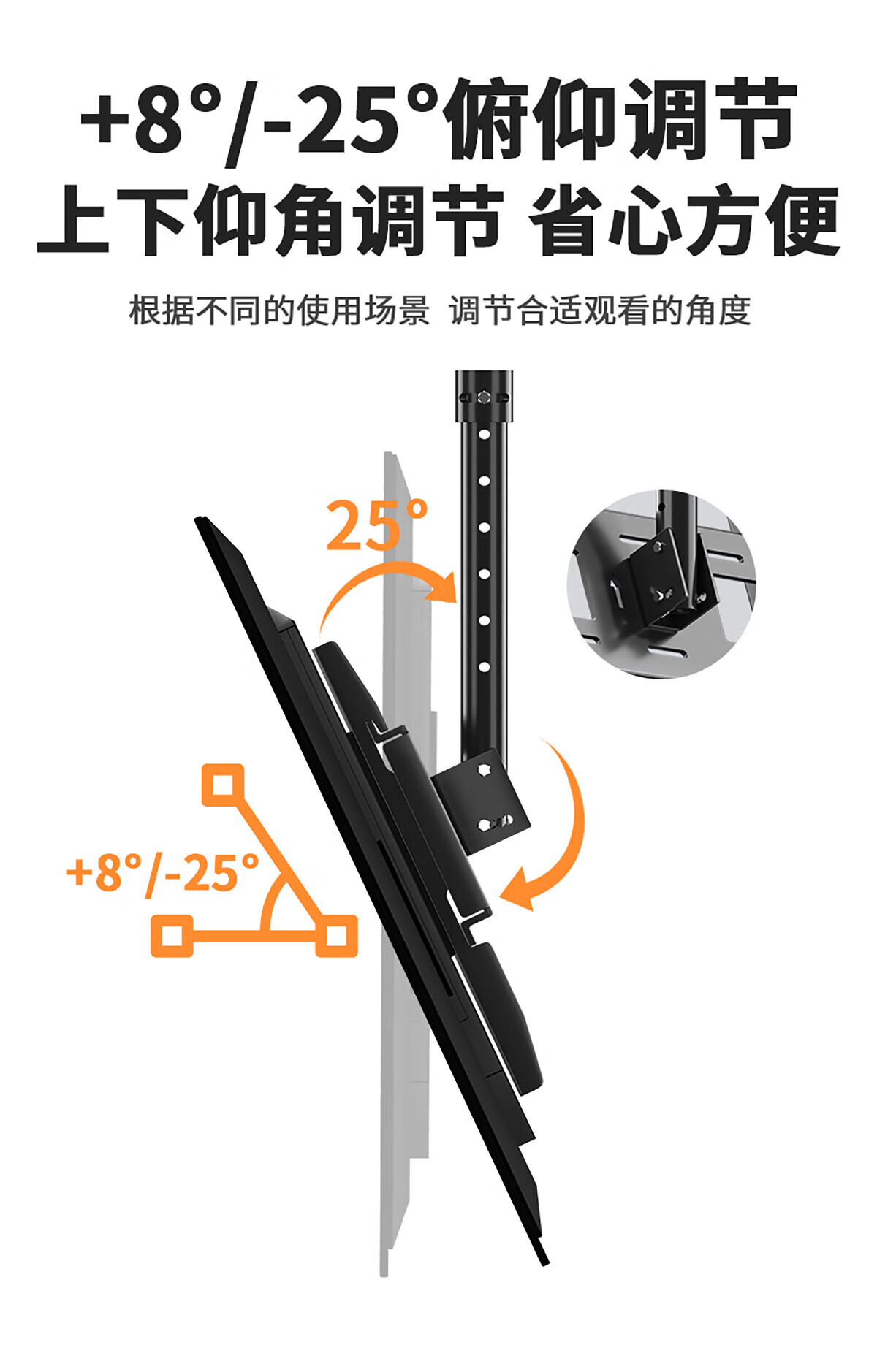 +8°/-25°俯仰调节

上下仰角调节 省心方便

根据不同的使用场景 调节合适观看的角度

25°

+8°/-25°