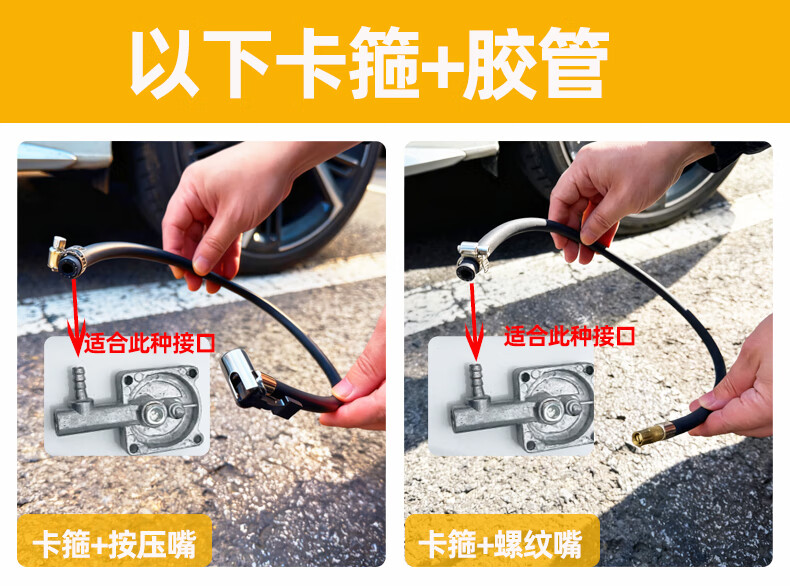 以下卡箍+胶管

适合此种接口

卡箍+按压嘴

适合此种接口

卡箍+螺纹嘴