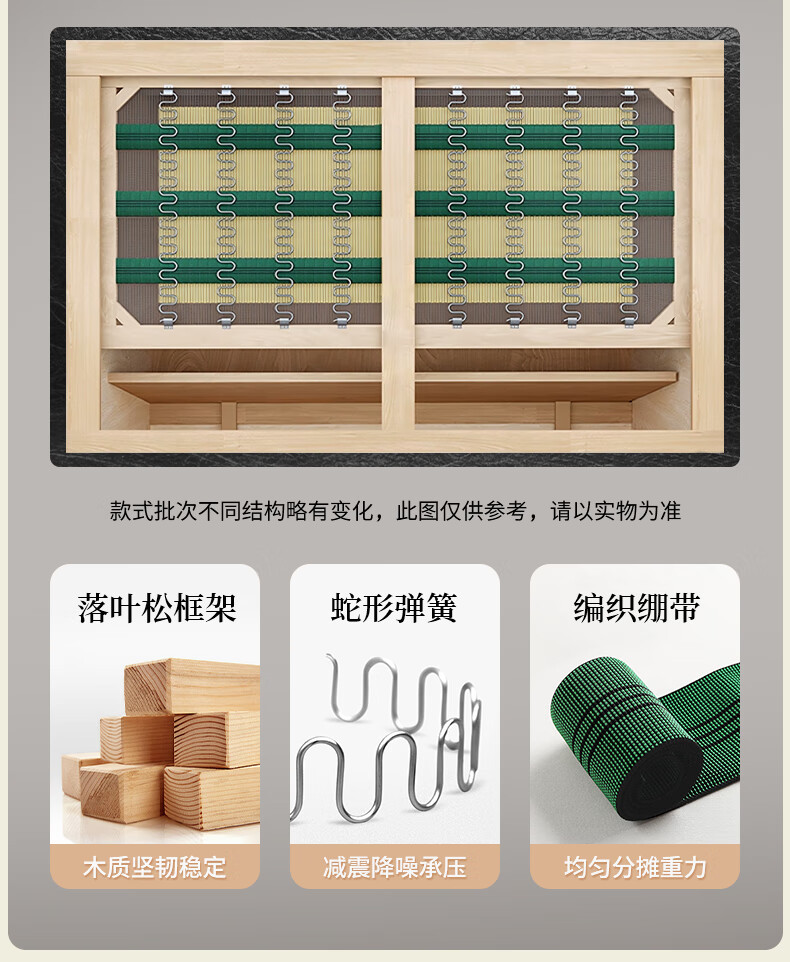 款式批次不同结构略有变化，此图仅供参考，请以实物为准

落叶松框架

木质坚韧稳定

蛇形弹簧

减震降噪承压

编织绷带

均匀分摊重力