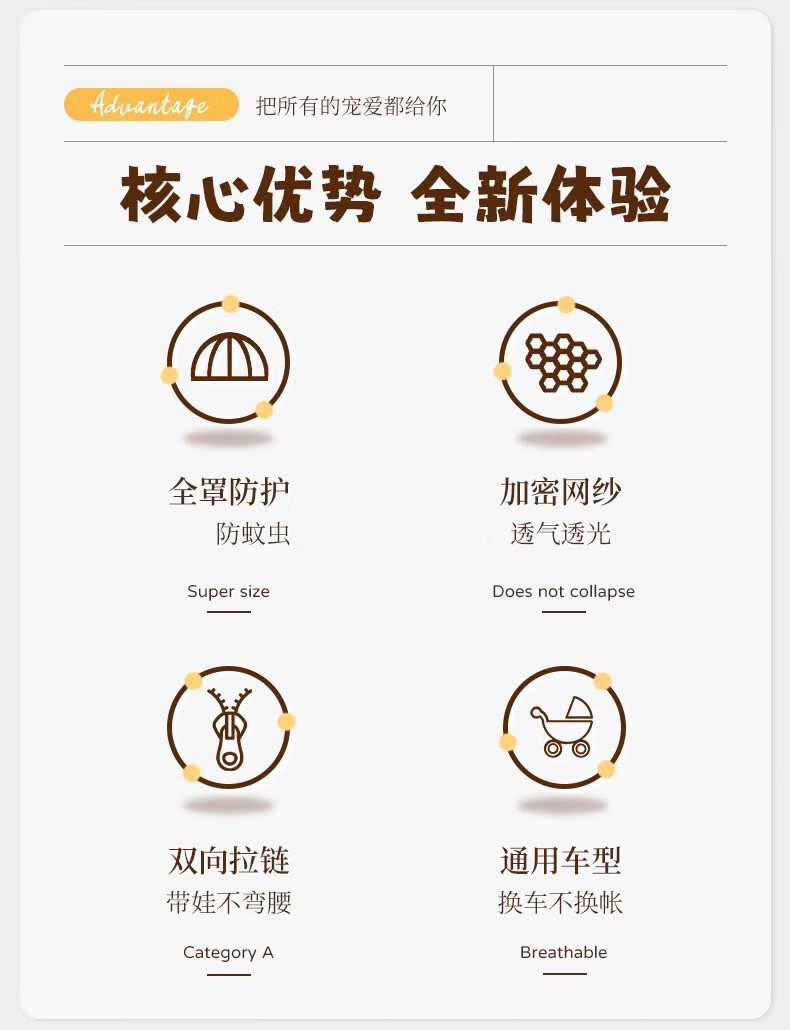 Advantage 把所有的宠爱都给你

核心优势 全新体验

全罩防护
防蚊虫

Super size

加密网纱
透气透光

Does not collapse

双向拉链
带娃不弯腰

Category A

通用车型
换车不换帐

Breathable