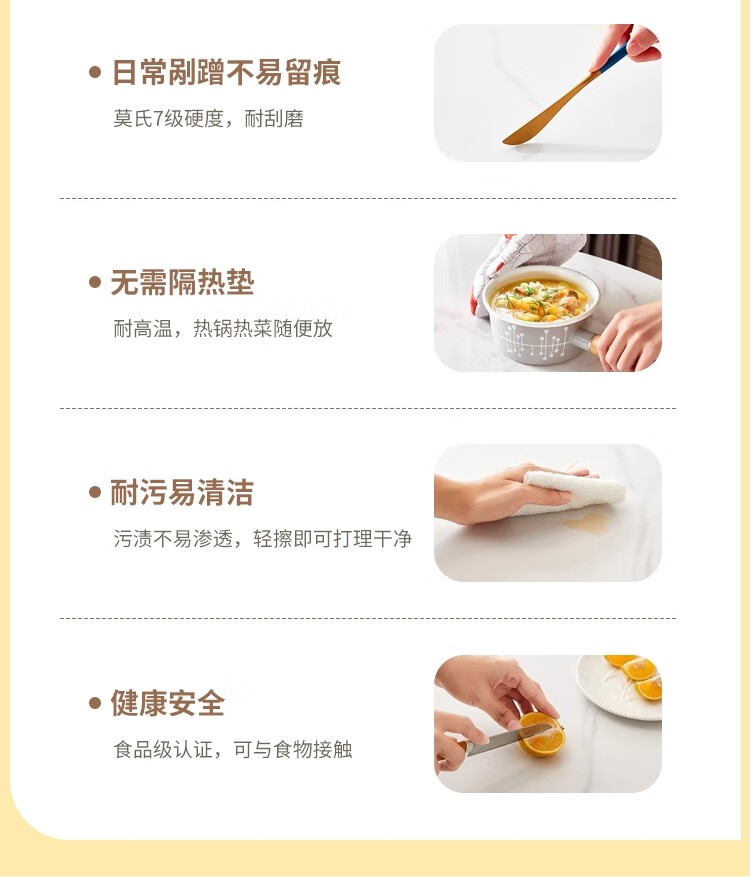 • 日常剐蹭不易留痕

莫氏7级硬度，耐刮磨

• 无需隔热垫

耐高温，热锅热菜随便放

• 耐污易清洁

污渍不易渗透，轻擦即可打理干净

• 健康安全

食品级认证，可与食物接触