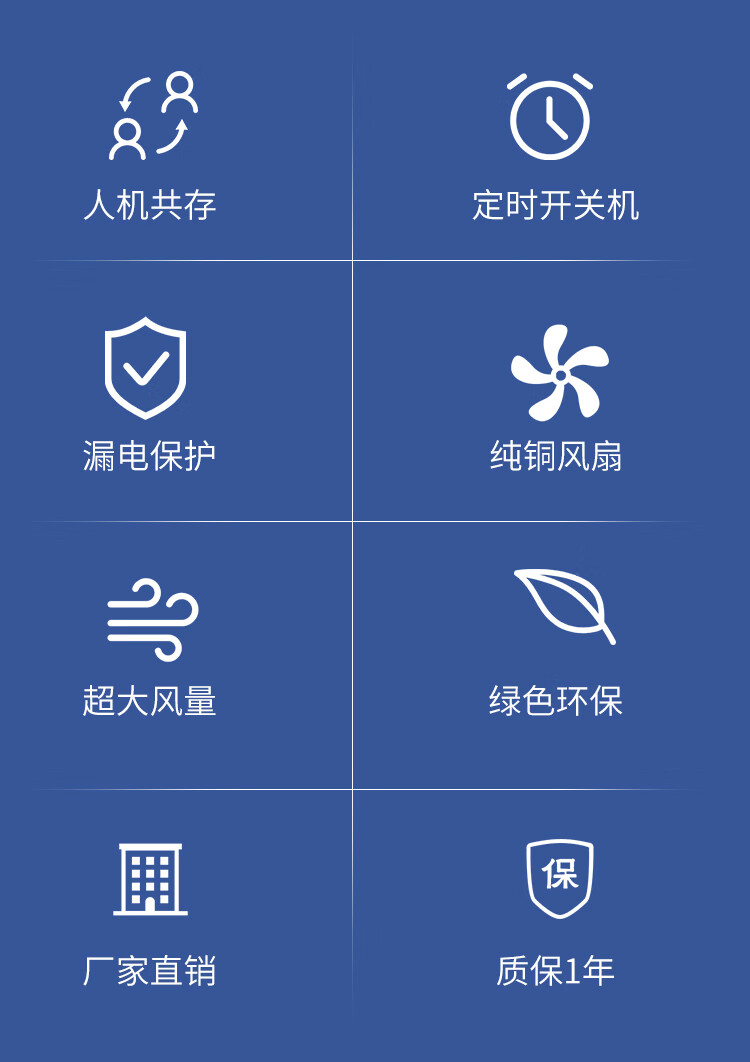 人机共存

定时开关机

漏电保护

纯铜风扇

超大风量

绿色环保

厂家直销

保

质保1年