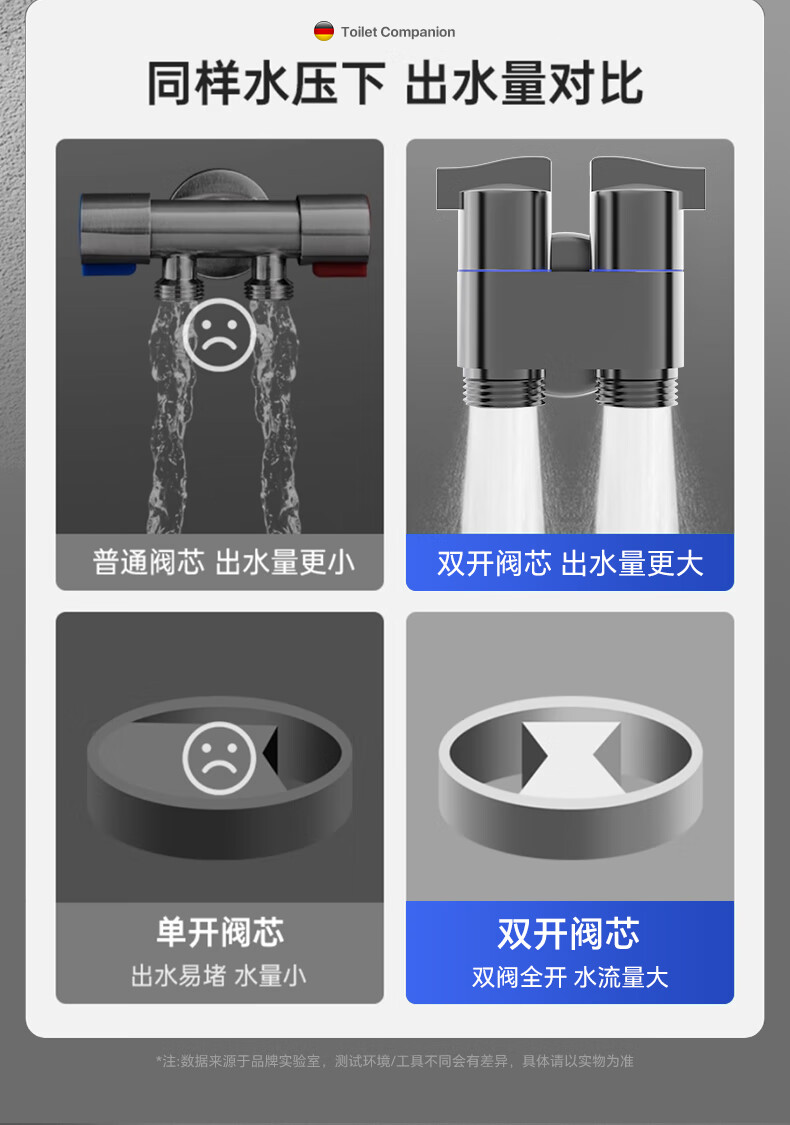 Toilet Companion

同样水压下 出水量对比

普通阀芯 出水量更小

双开阀芯 出水量更大

单开阀芯
出水易堵 水量小

双开阀芯
双阀全开 水流量大

*注:数据来源于品牌实验室，测试环境/工具不同会有差异，具体请以实物为准