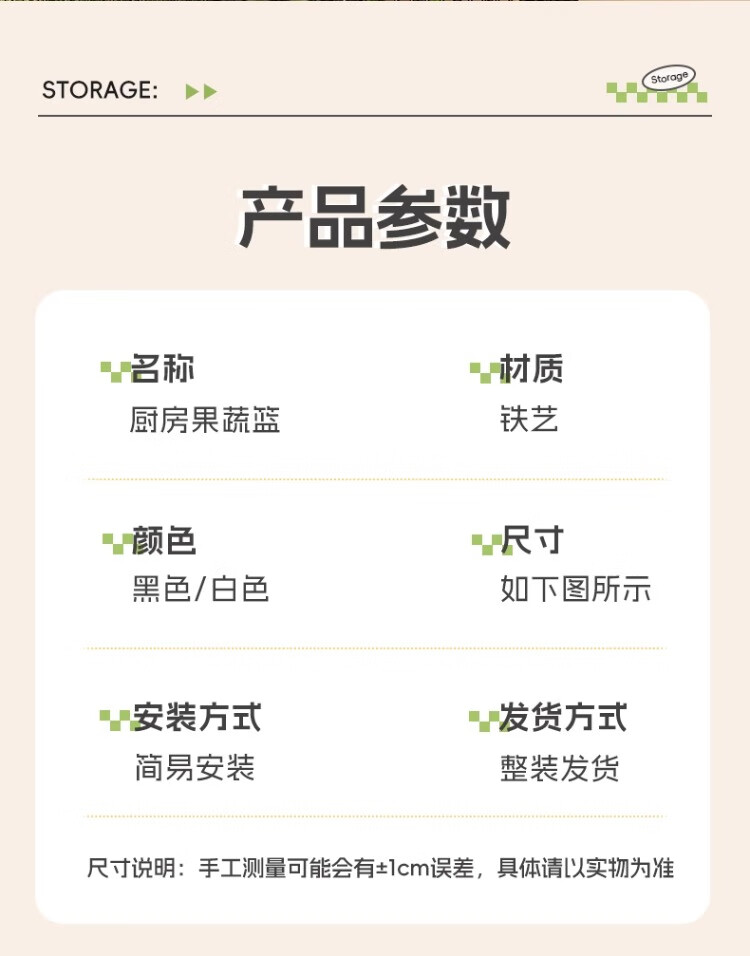 STORAGE: ▶▶

Storage

产品参数

名称
厨房果蔬篮

材质
铁艺

颜色
黑色/白色

尺寸
如下图所示

安装方式
简易安装

发货方式
整装发货

尺寸说明：手工测量可能会有±1cm误差，具体请以实物为准