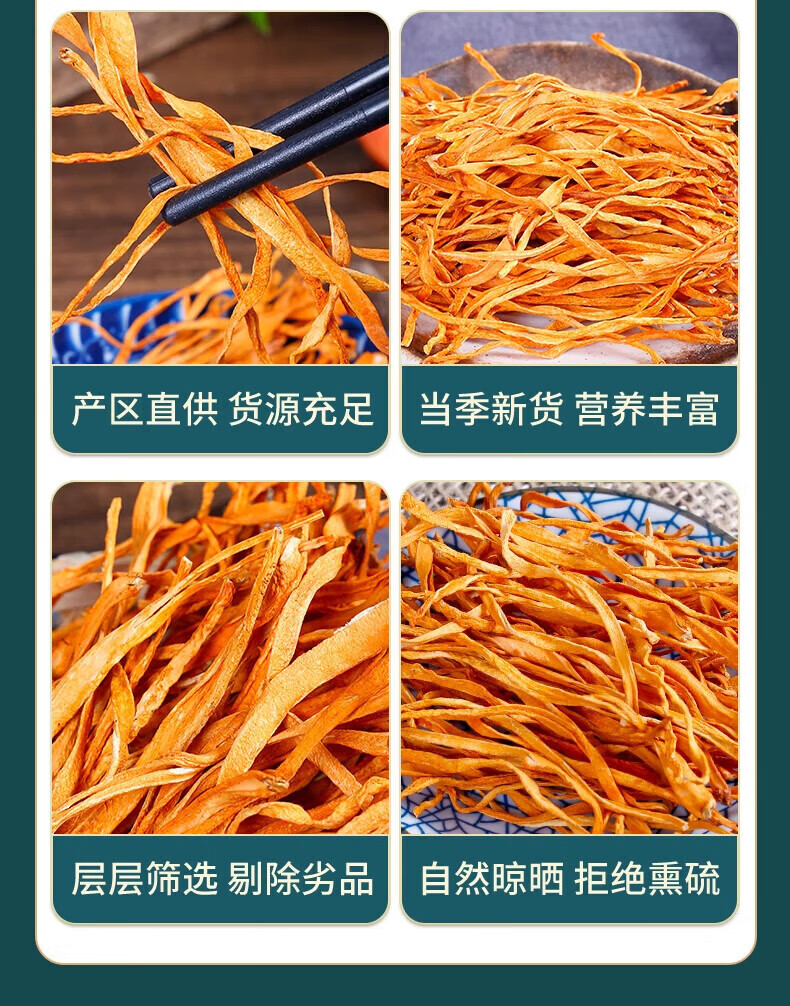 产区直供 货源充足

当季新货 营养丰富

层层筛选 剔除劣品

自然晾晒 拒绝熏硫