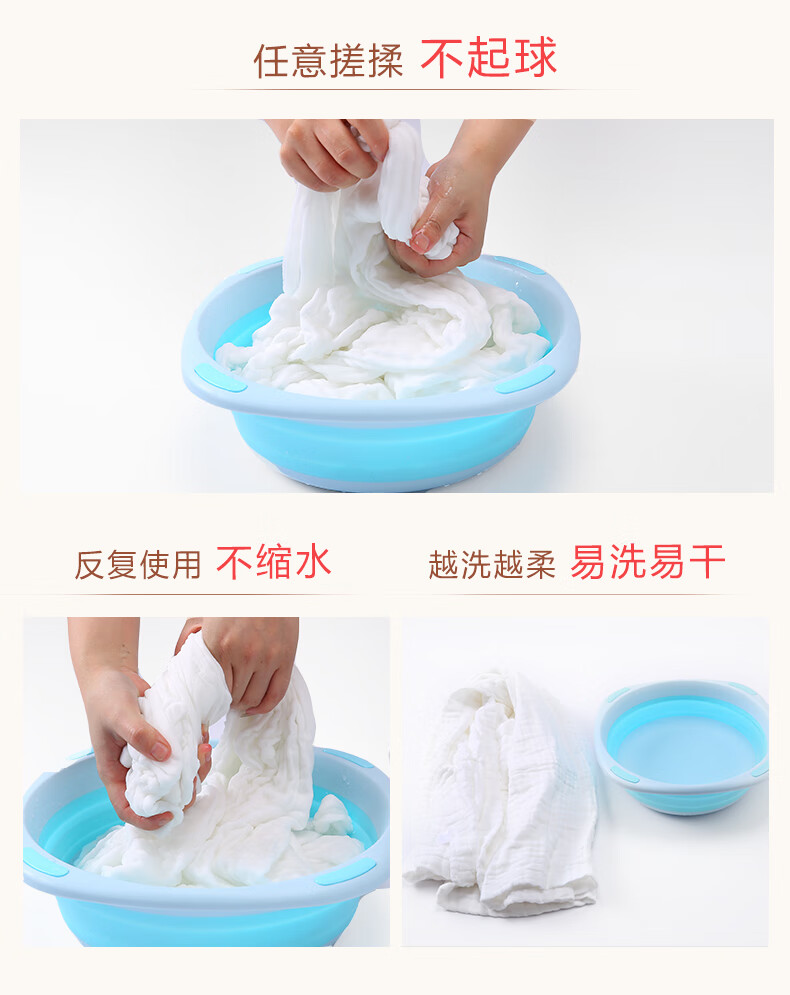 任意搓揉 不起球

反复使用 不缩水

越洗越柔 易洗易干