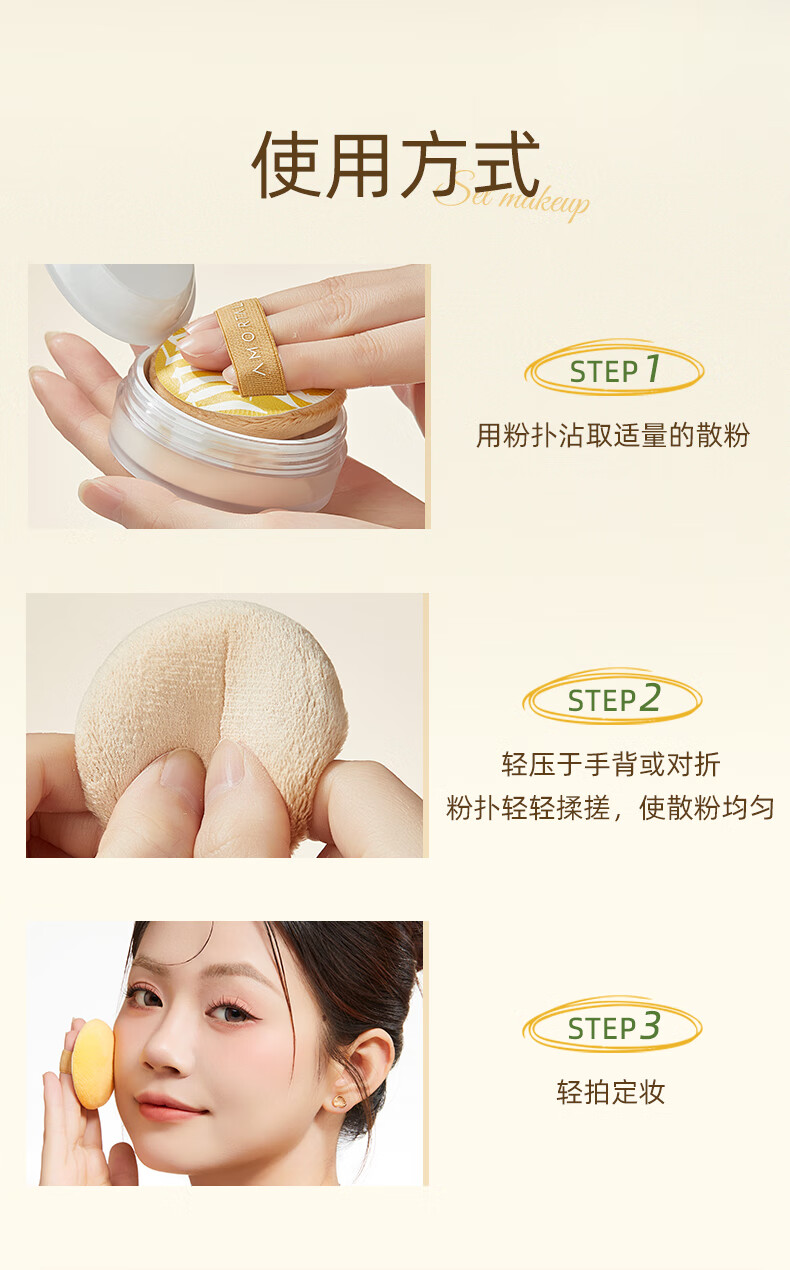 使用方式
Set makeup

AMORTALS

STEP 1
用粉扑沾取适量的散粉

STEP 2
轻压于手背或对折
粉扑轻轻揉搓，使散粉均匀

STEP 3
轻拍定妆