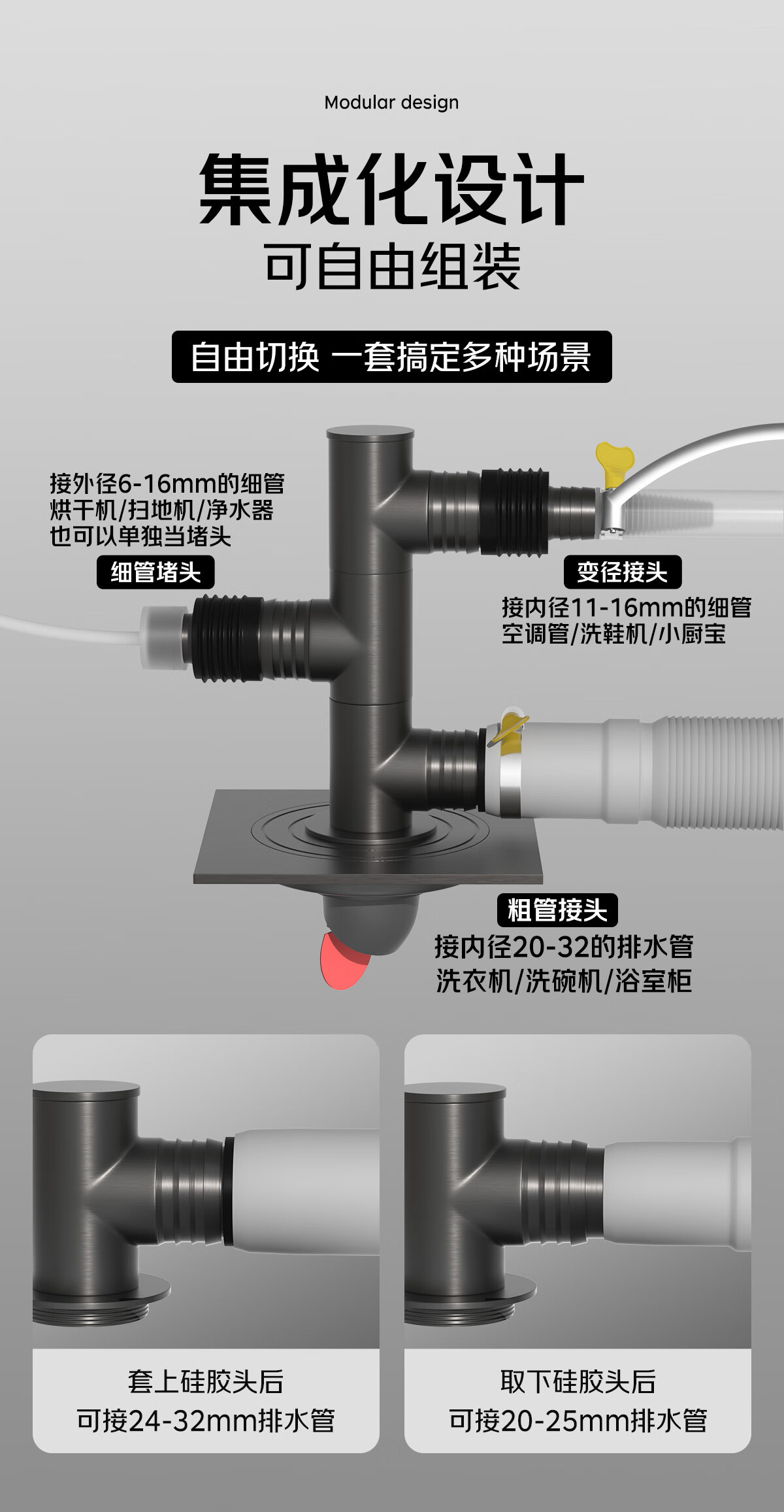 Modular design

集成化设计
可自由组装

自由切换 一套搞定多种场景

接外径6-16mm的细管
烘干机/扫地机/净水器
也可以单独当堵头

细管堵头

变径接头

接内径11-16mm的细管
空调管/洗鞋机/小厨宝

粗管接头

接内径20-32的排水管
洗衣机/洗碗机/浴室柜

套上硅胶头后
可接24-32mm排水管

取下硅胶头后
可接20-25mm排水管