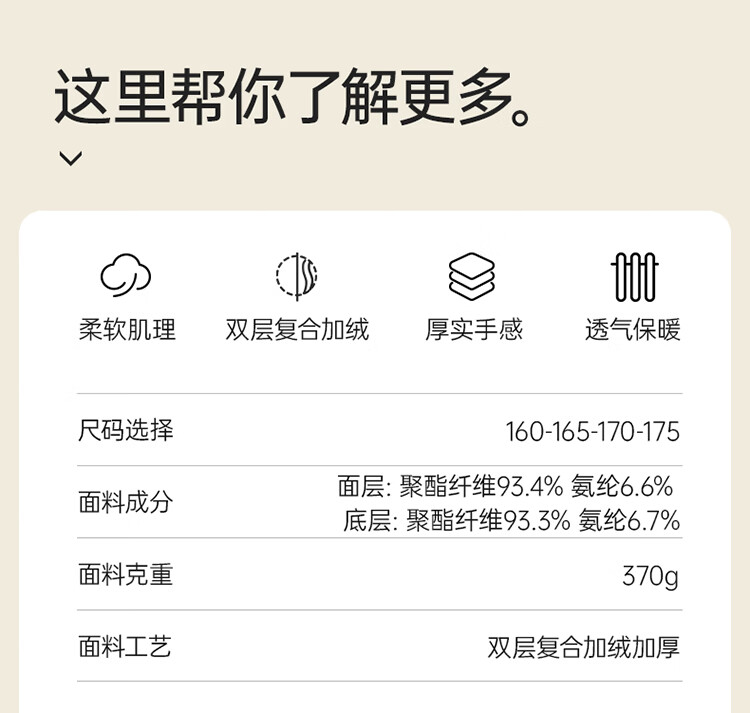 这里帮你了解更多。

柔软肌理 双层复合加绒 厚实手感 透气保暖

尺码选择 160-165-170-175

面料成分 面层: 聚酯纤维93.4% 氨纶6.6%
底层: 聚酯纤维93.3% 氨纶6.7%

面料克重 370g

面料工艺 双层复合加绒加厚