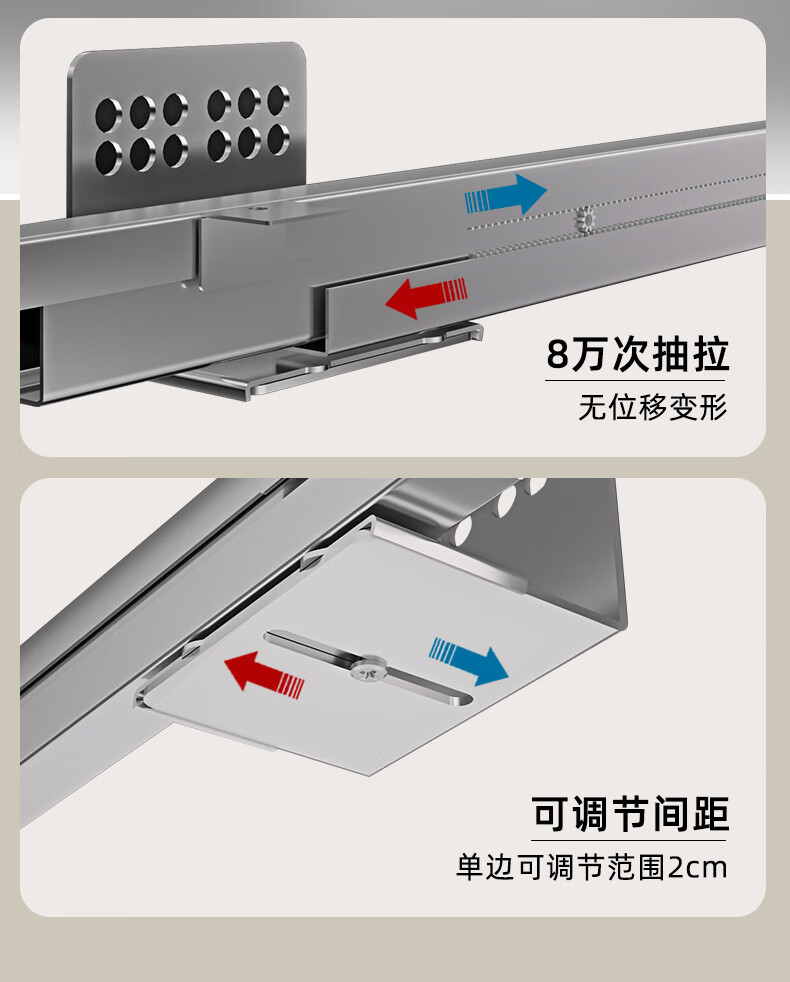 8万次抽拉

无位移变形

可调节间距

单边可调节范围2cm