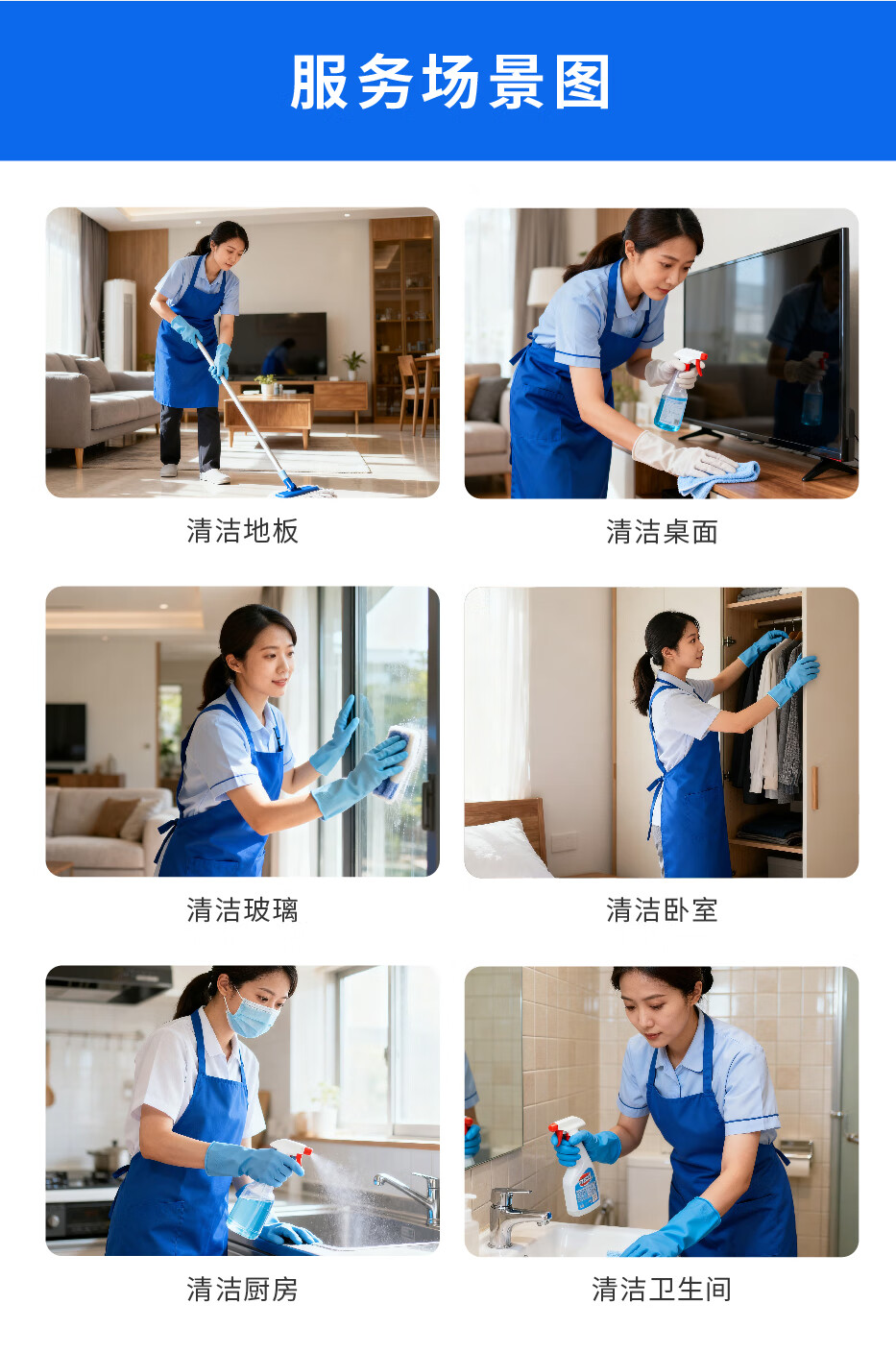 服务场景图

清洁地板

清洁桌面

清洁玻璃

清洁卧室

清洁厨房

清洁卫生间