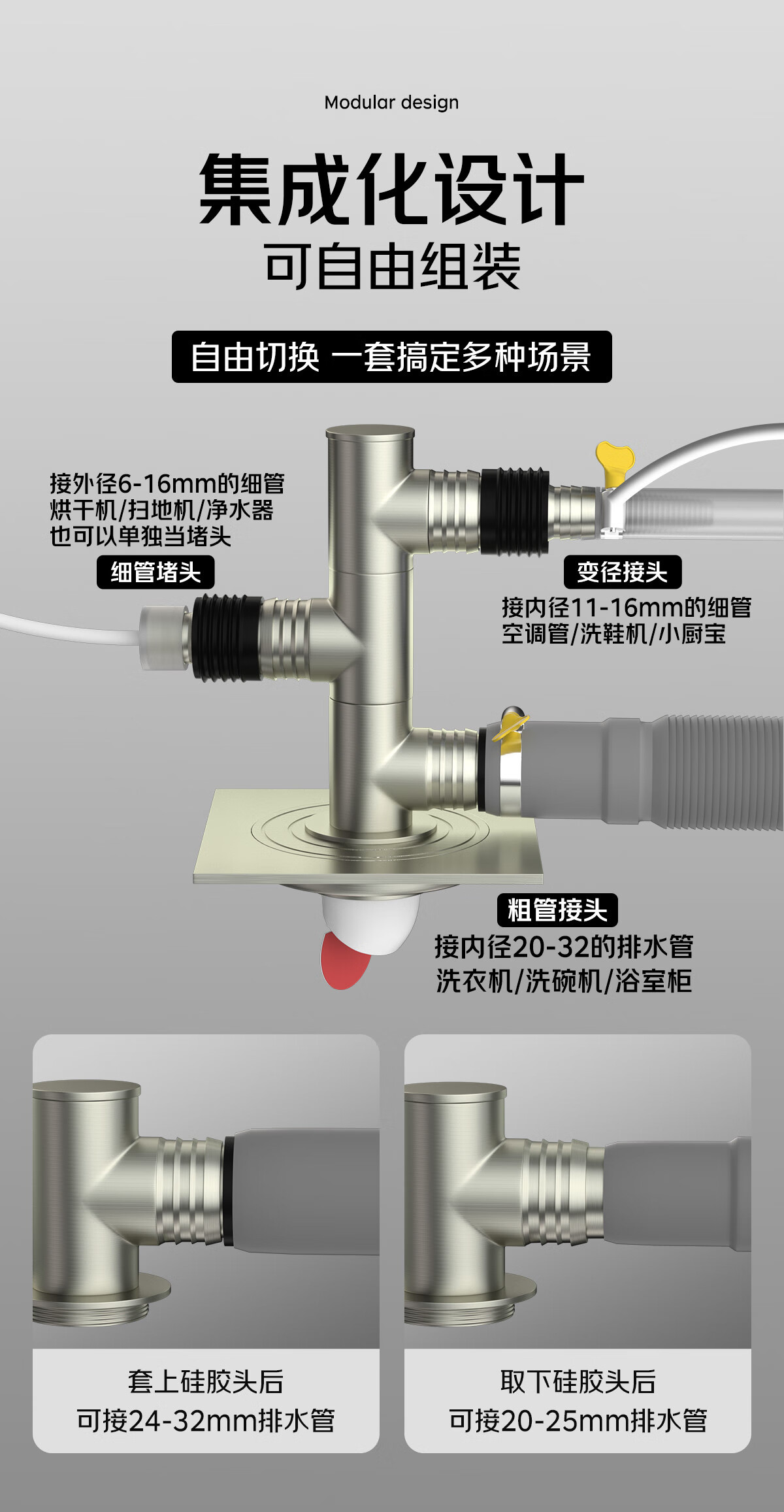 Modular design

集成化设计

可自由组装

自由切换 一套搞定多种场景

接外径6-16mm的细管
烘干机/扫地机/净水器
也可以单独当堵头

细管堵头

变径接头

接内径11-16mm的细管
空调管/洗鞋机/小厨宝

粗管接头

接内径20-32的排水管
洗衣机/洗碗机/浴室柜

套上硅胶头后
可接24-32mm排水管

取下硅胶头后
可接20-25mm排水管