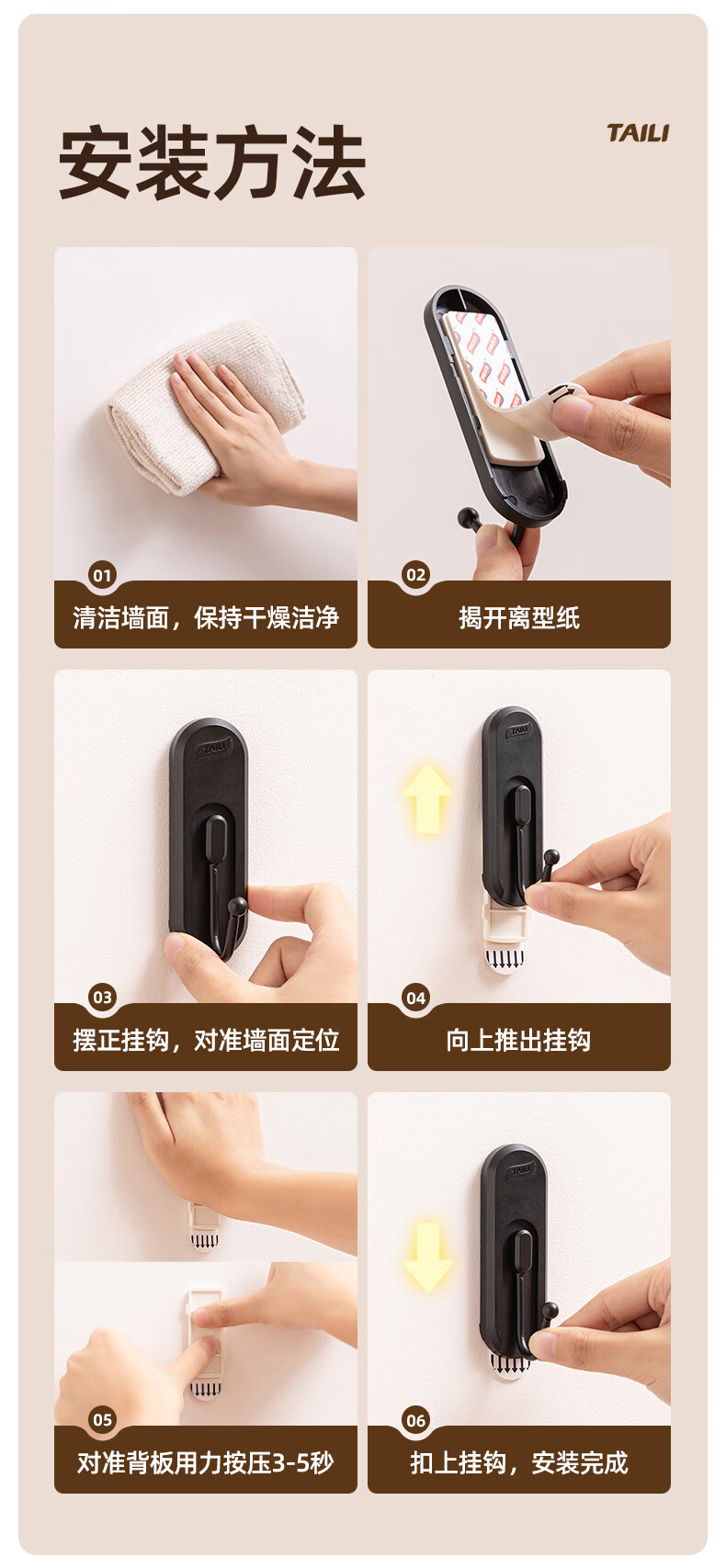 安装方法

TAILI

01
清洁墙面，保持干燥洁净

02
揭开离型纸

TAILI

03
摆正挂钩，对准墙面定位

TAILI

04
向上推出挂钩

05
对准背板用力按压3-5秒

TAILI

06
扣上挂钩，安装完成