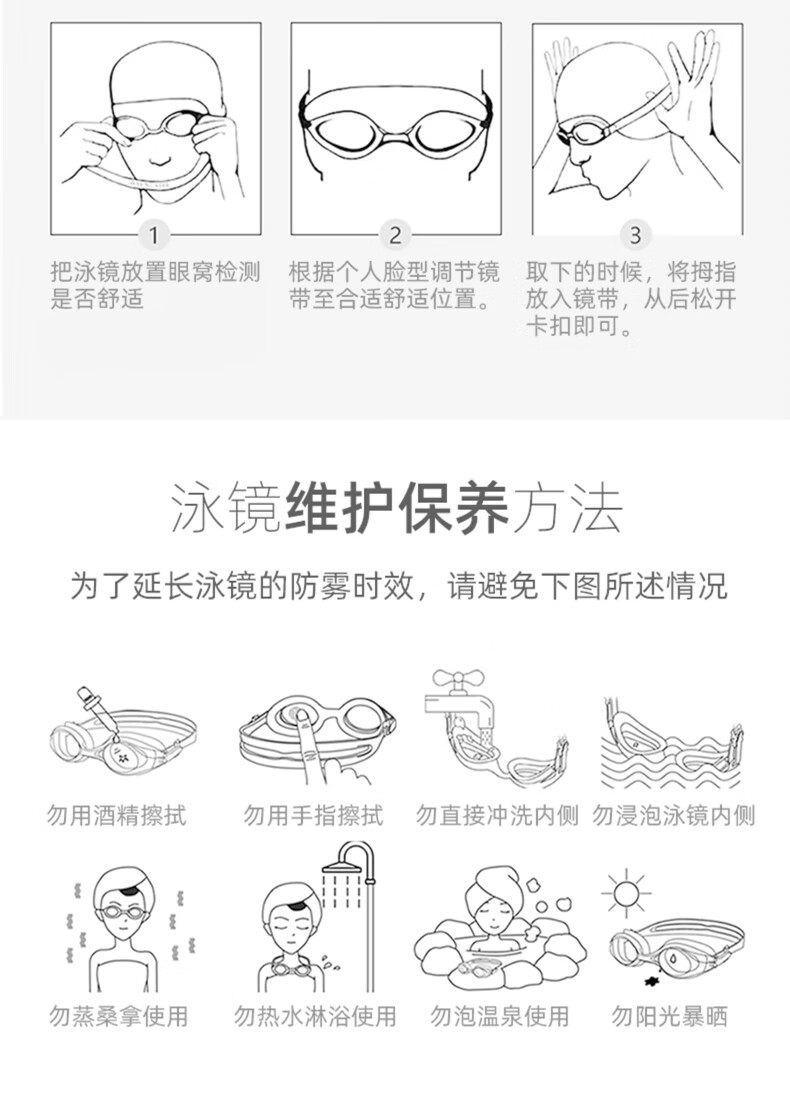 1
把泳镜放置眼窝检测是否舒适

2
根据个人脸型调节镜带至合适舒适位置。

3
取下的时候，将拇指放入镜带，从后松开卡扣即可。

泳镜维护保养方法

为了延长泳镜的防雾时效，请避免下图所述情况

勿用酒精擦拭

勿用手指擦拭

勿直接冲洗内侧

勿浸泡泳镜内侧

勿蒸桑拿使用

勿热水淋浴使用

勿泡温泉使用

勿阳光暴晒