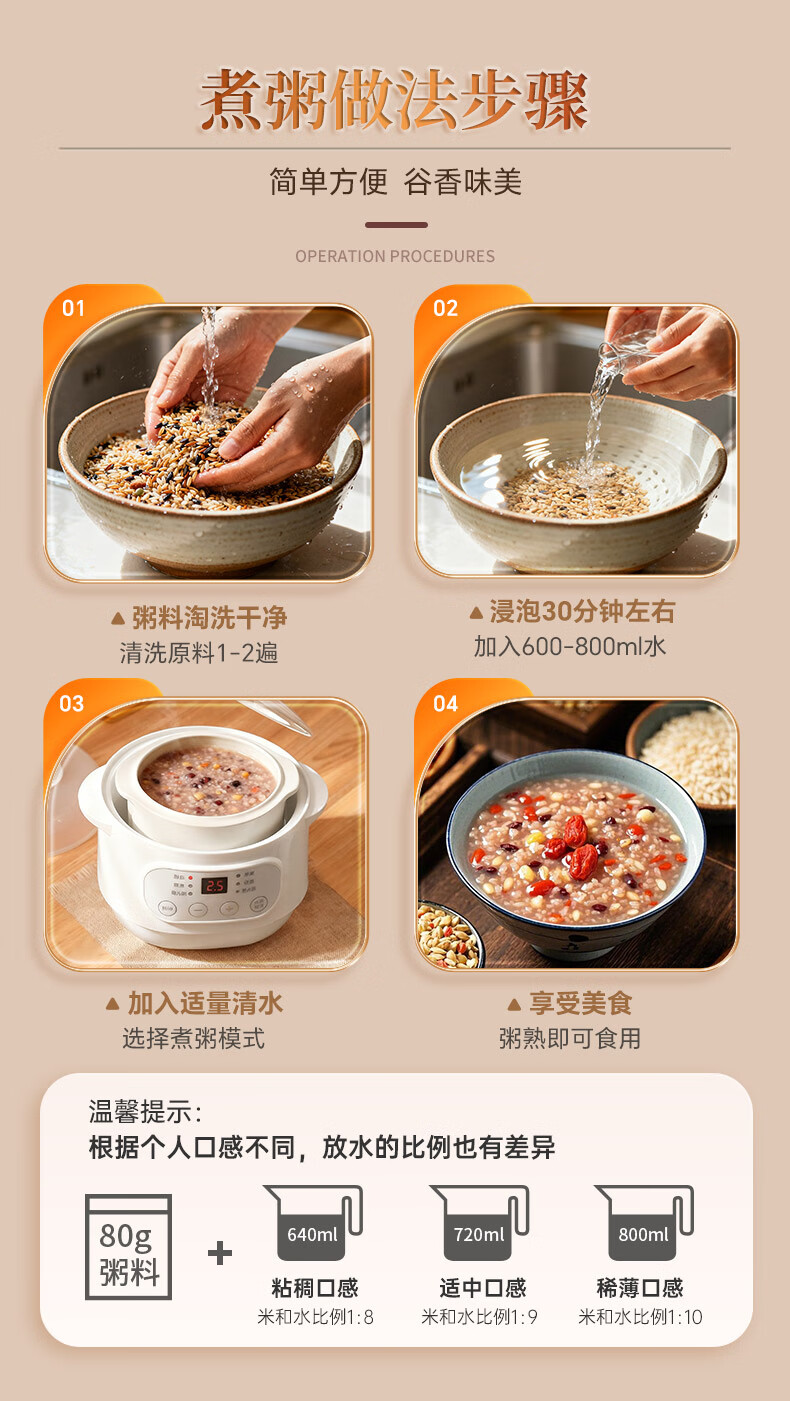 煮粥做法步骤

简单方便 谷香味美

OPERATION PROCEDURES

01

▲粥料淘洗干净
清洗原料1-2遍

02

▲浸泡30分钟左右
加入600-800ml水

03

2.5

▲加入适量清水
选择煮粥模式

04

▲享受美食
粥熟即可食用

温馨提示:
根据个人口感不同，放水的比例也有差异

80g
粥料

+

640ml
粘稠口感
米和水比例1:8

720ml
适中口感
米和水比例1:9

800ml
稀薄口感
米和水比例1:10