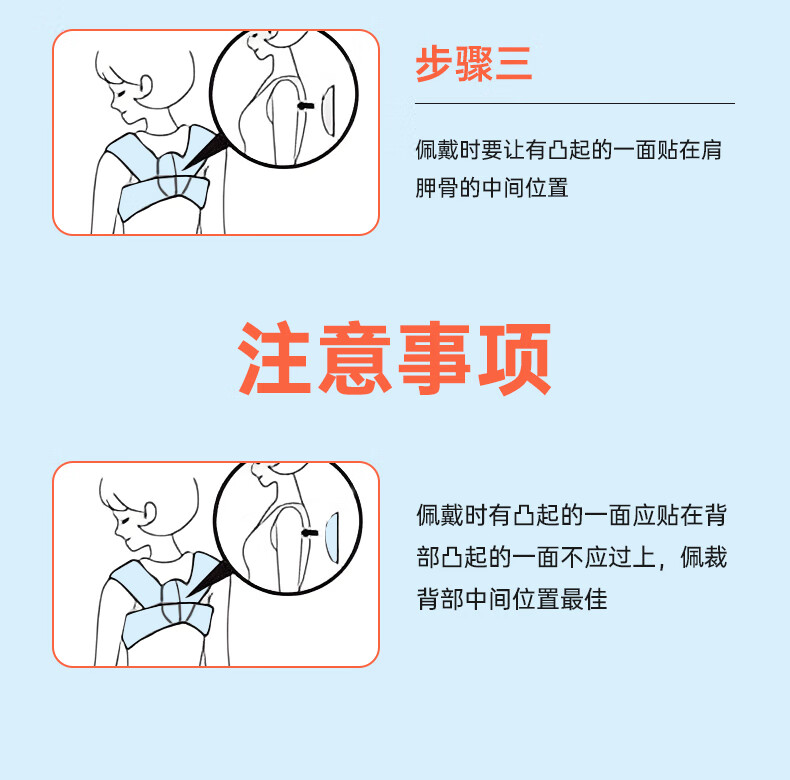 步骤三

佩戴时要让有凸起的一面贴在肩胛骨的中间位置

注意事项

佩戴时有凸起的一面应贴在背部凸起的一面不应过上，佩裁背部中间位置最佳