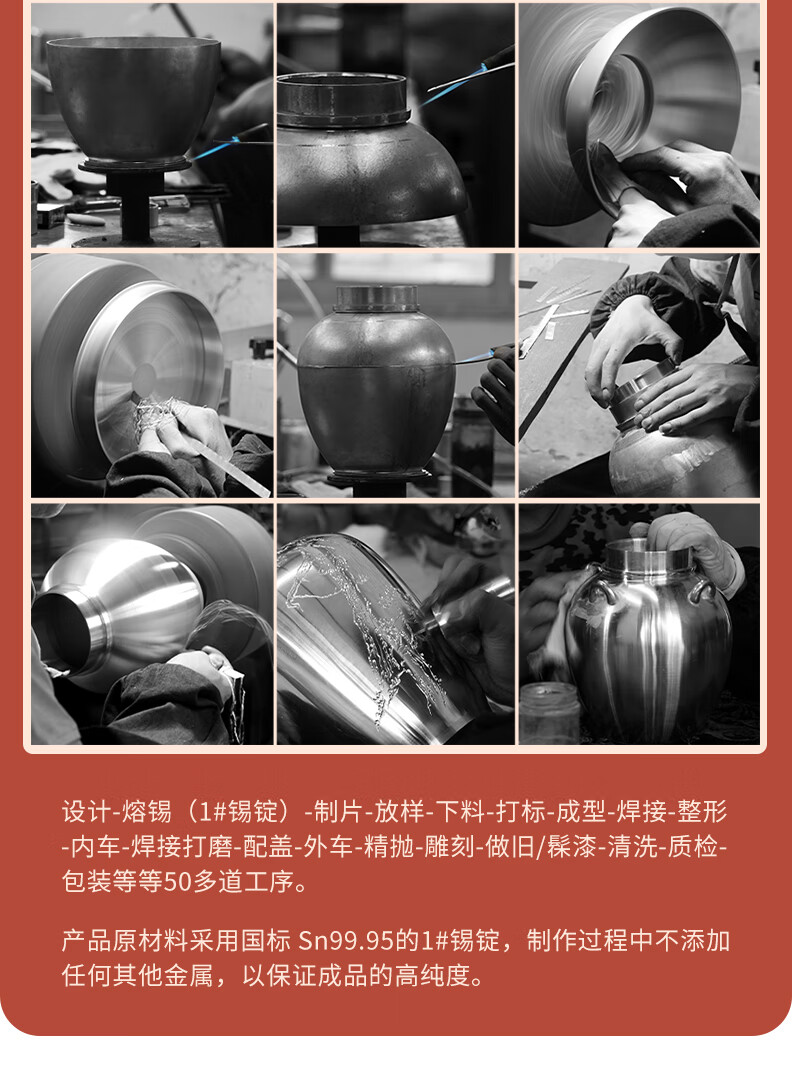 设计-熔锡（1#锡锭）-制片-放样-下料-打标-成型-焊接-整形-内车-焊接打磨-配盖-外车-精抛-雕刻-做旧/髹漆-清洗-质检-包装等等50多道工序。

产品原材料采用国标 Sn99.95的1#锡锭，制作过程中不添加任何其他金属，以保证成品的高纯度。