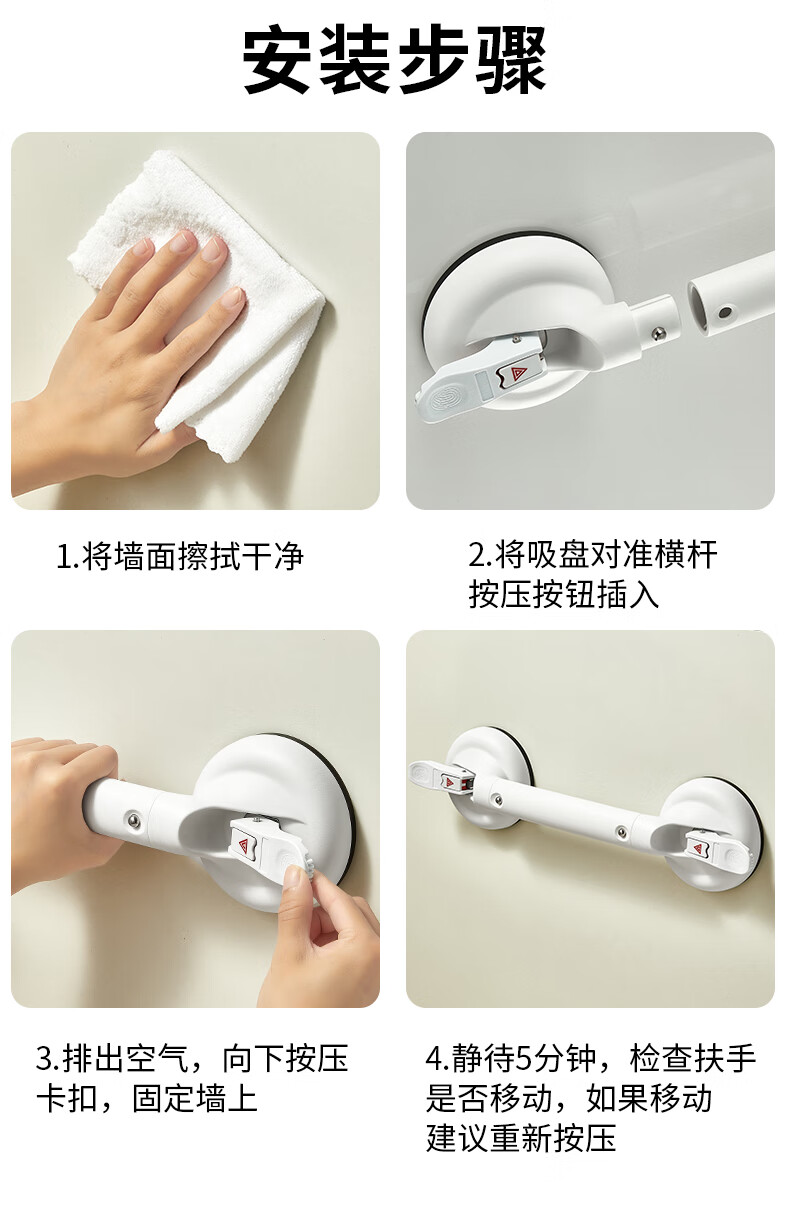 安装步骤

1.将墙面擦拭干净

2.将吸盘对准横杆按压按钮插入

3.排出空气，向下按压卡扣，固定墙上

4.静待5分钟，检查扶手是否移动，如果移动建议重新按压