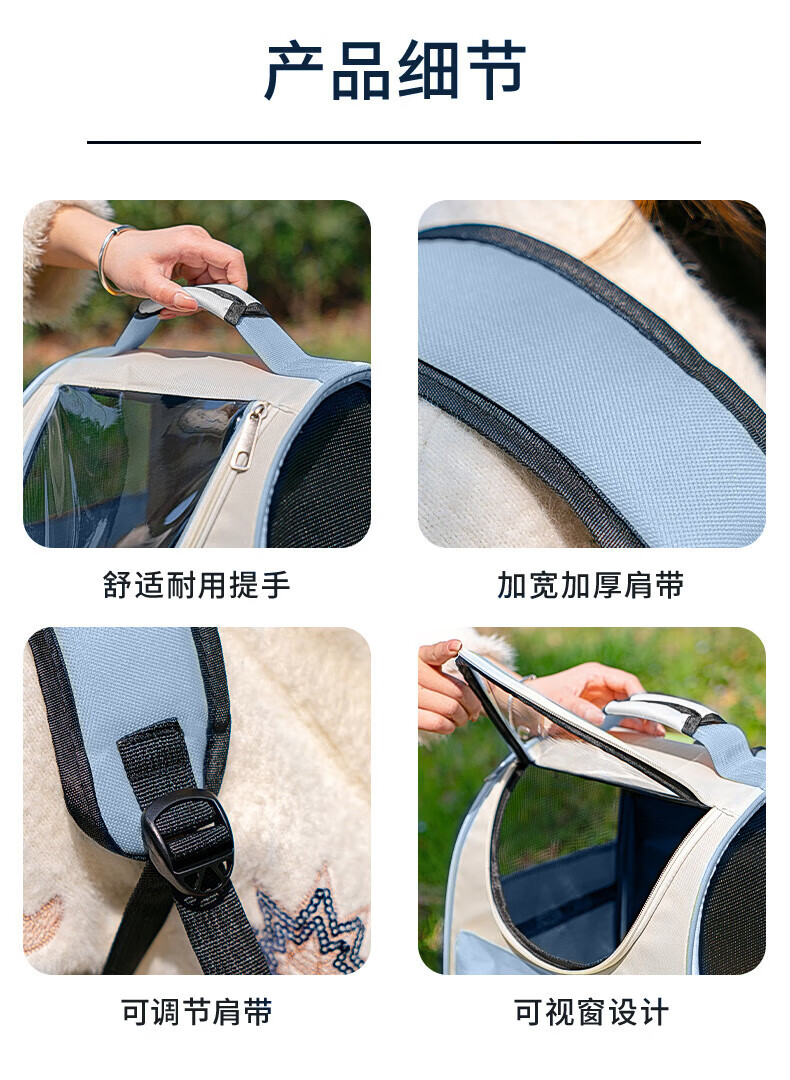 产品细节

舒适耐用提手

加宽加厚肩带

可调节肩带

可视窗设计