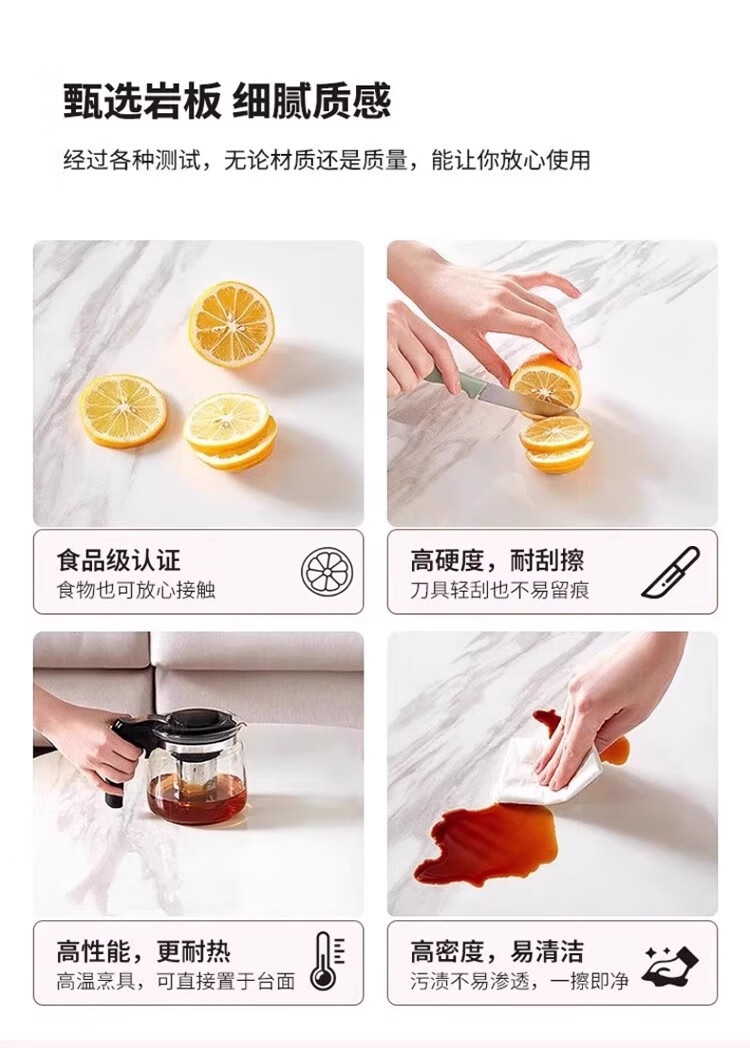 甄选岩板 细腻质感

经过各种测试，无论材质还是质量，能让你放心使用

食品级认证
食物也可放心接触

高硬度，耐刮擦
刀具轻刮也不易留痕

高性能，更耐热
高温烹具，可直接置于台面

高密度，易清洁
污渍不易渗透，一擦即净