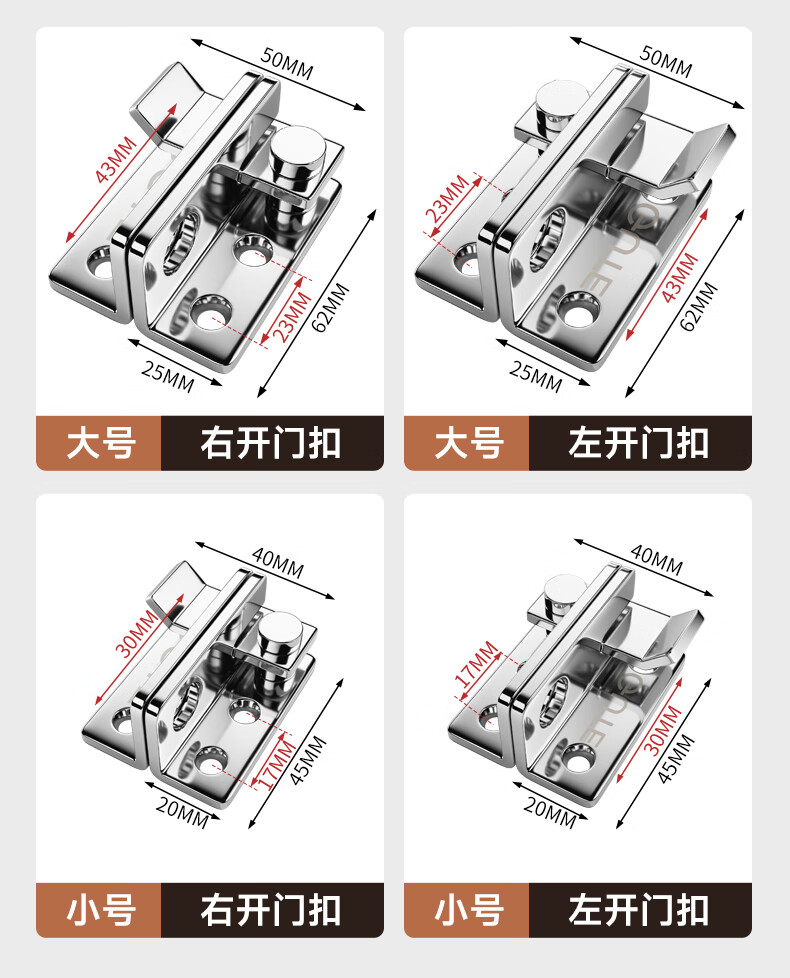 50MM
43MM
23MM
62MM
25MM
大号 右开门扣

50MM
23MM
43MM
62MM
25MM
大号 左开门扣

40MM
30MM
17MM
45MM
20MM
小号 右开门扣

40MM
17MM
30MM
45MM
20MM
小号 左开门扣