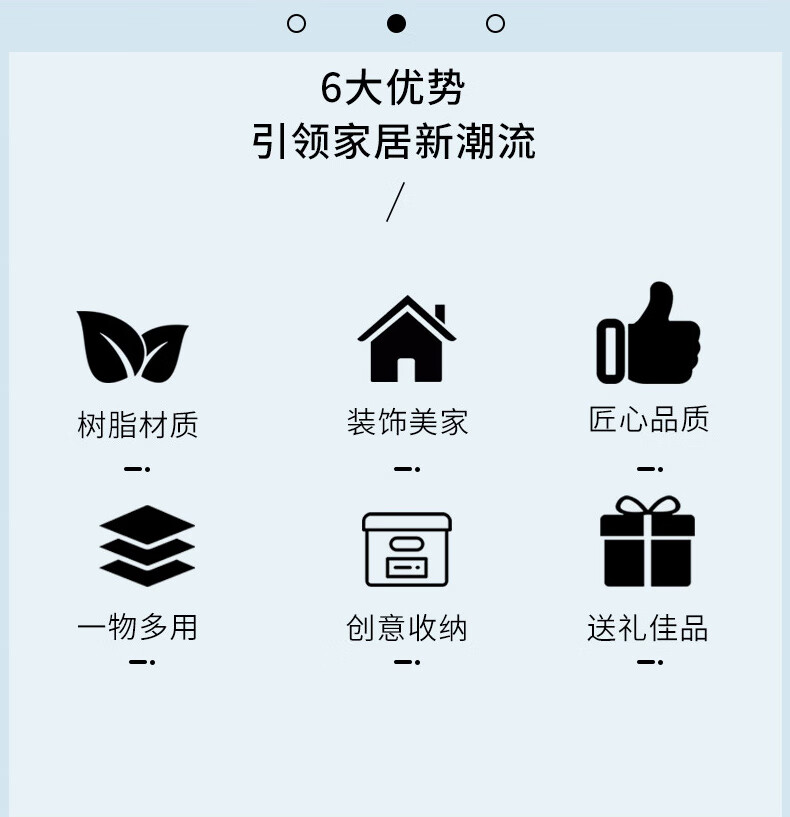 6大优势
引领家居新潮流

/

树脂材质

装饰美家

匠心品质

一物多用

创意收纳

送礼佳品