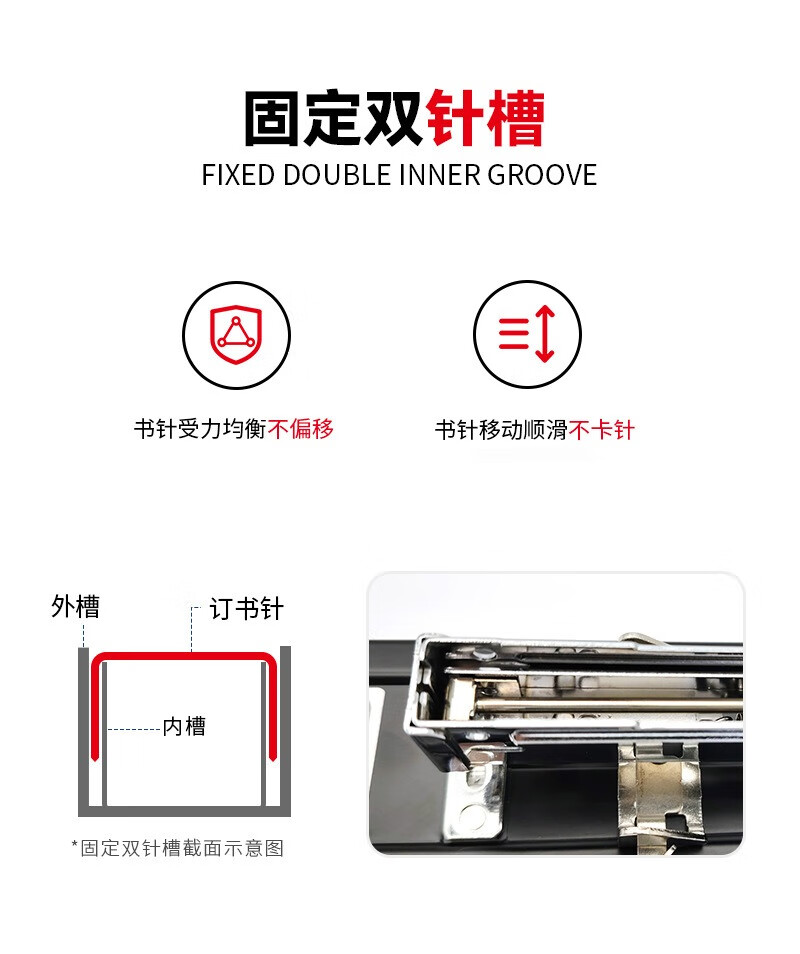 固定双针槽
FIXED DOUBLE INNER GROOVE

书针受力均衡不偏移

书针移动顺滑不卡针

外槽

订书针

内槽

*固定双针槽截面示意图