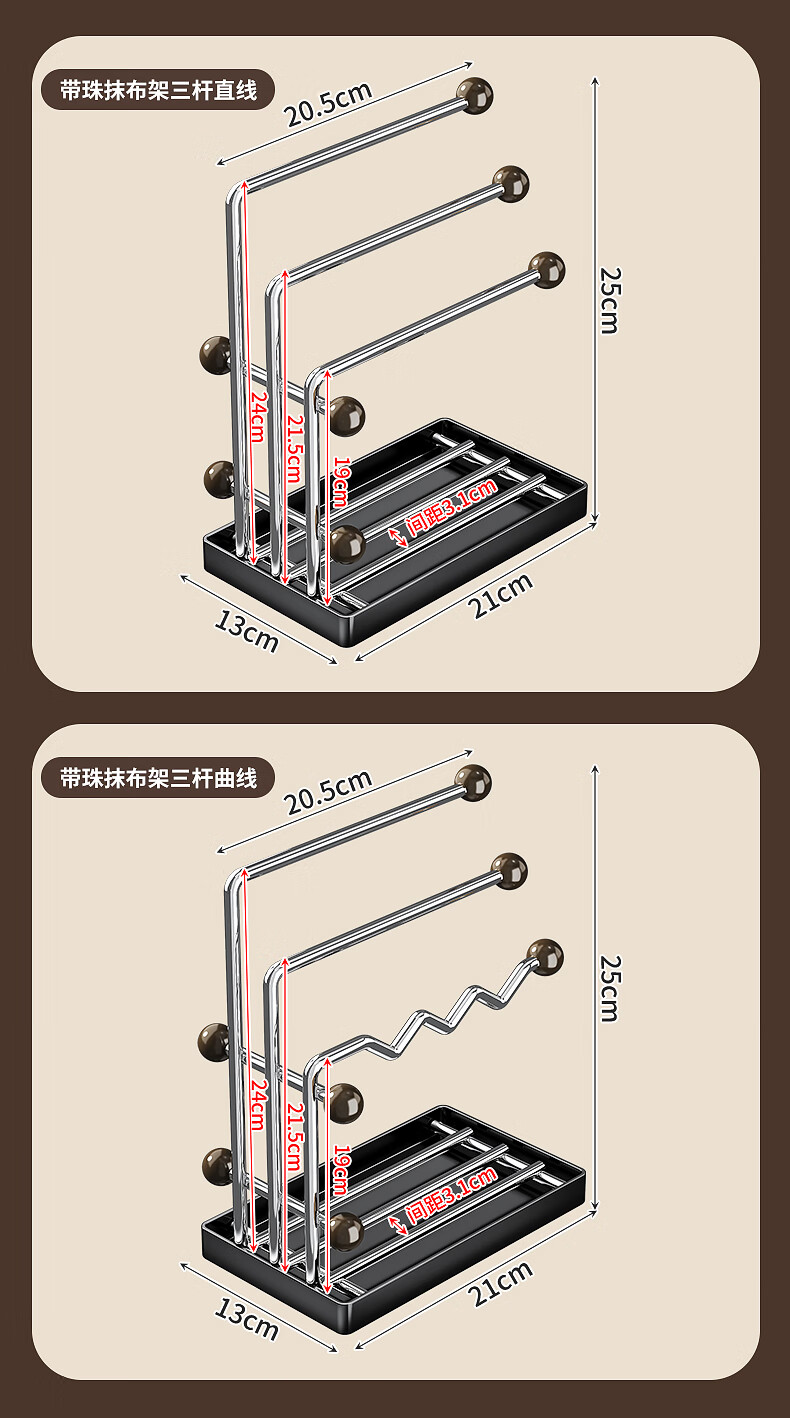 带珠抹布架三杆直线

20.5cm
25cm
24cm
21.5cm
19cm
间距3.1cm
13cm
21cm

带珠抹布架三杆曲线

20.5cm
25cm
24cm
21.5cm
19cm
间距3.1cm
13cm
21cm