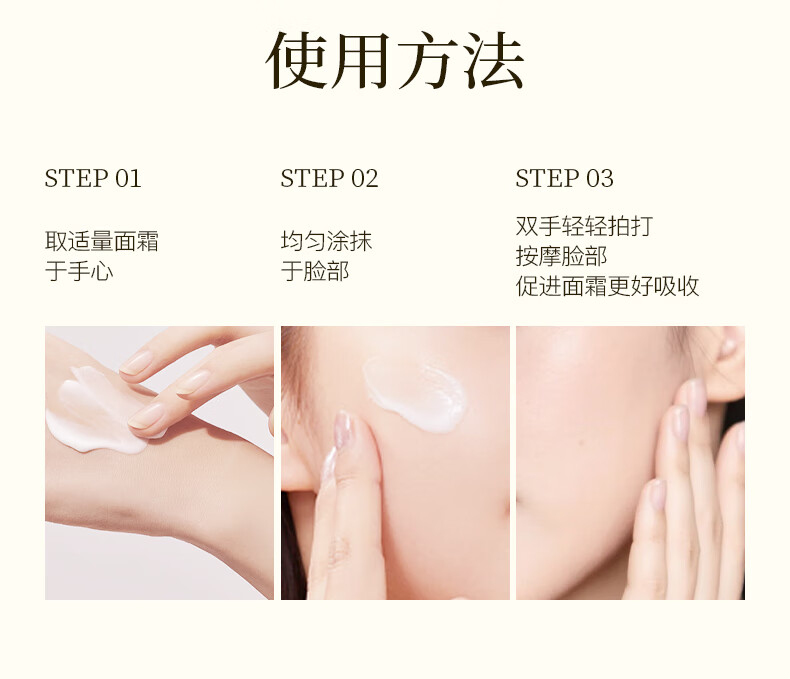 使用方法

STEP 01

取适量面霜
于手心

STEP 02

均匀涂抹
于脸部

STEP 03

双手轻轻拍打
按摩脸部
促进面霜更好吸收