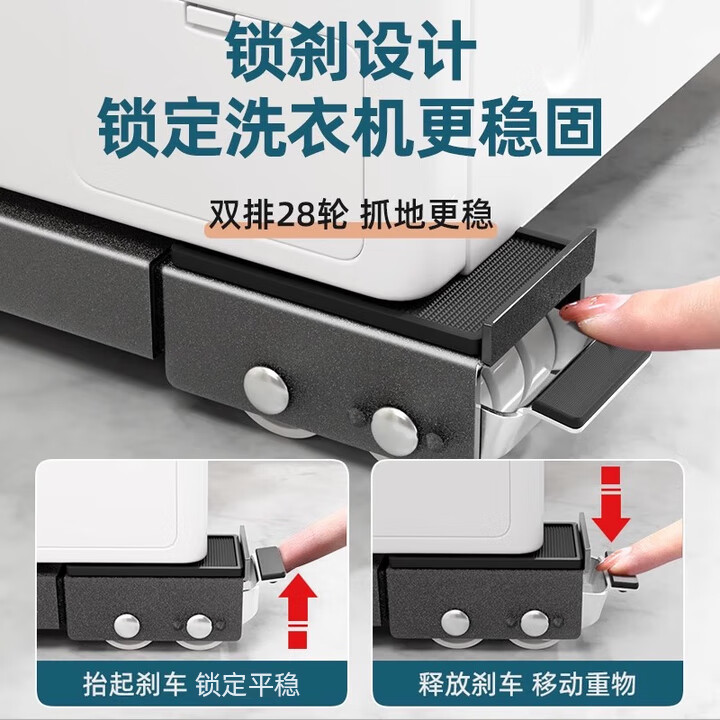 锁刹设计
锁定洗衣机更稳固

双排28轮 抓地更稳

抬起刹车 锁定平稳

释放刹车 移动重物