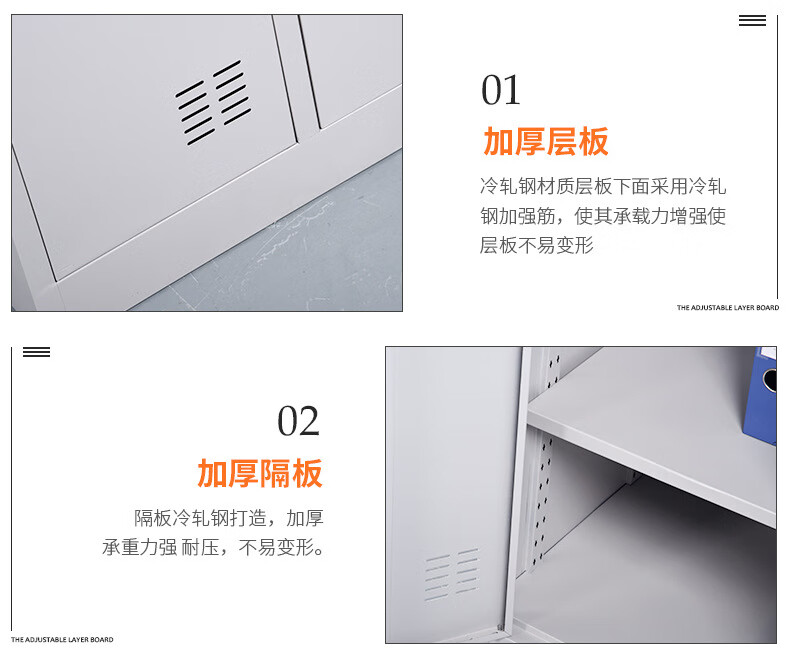 01

加厚层板

冷轧钢材质层板下面采用冷轧钢加强筋，使其承载力增强使层板不易变形

THE ADJUSTABLE LAYER BOARD

02

加厚隔板

隔板冷轧钢打造，加厚承重力强 耐压，不易变形。

THE ADJUSTABLE LAYER BOARD