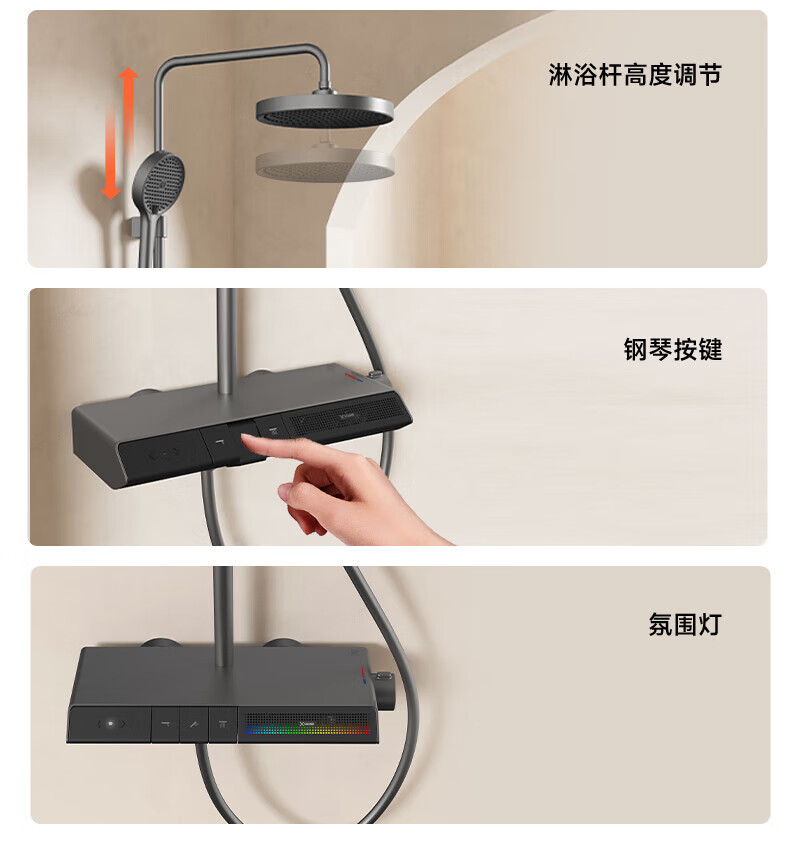 淋浴杆高度调节

钢琴按键

氛围灯