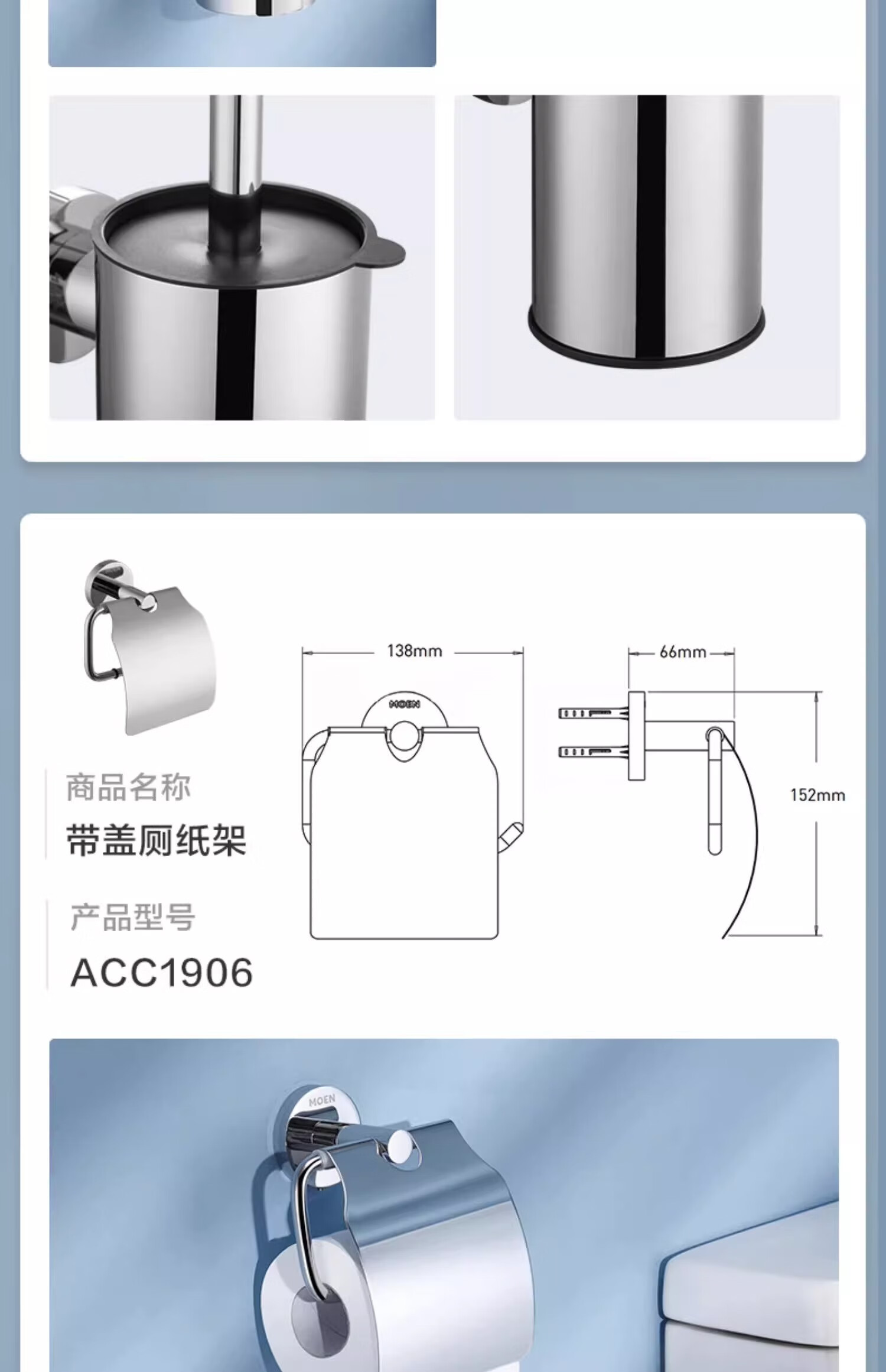 商品名称
带盖厕纸架

产品型号
ACC1906

138mm

MOEN

66mm

152mm

MOEN