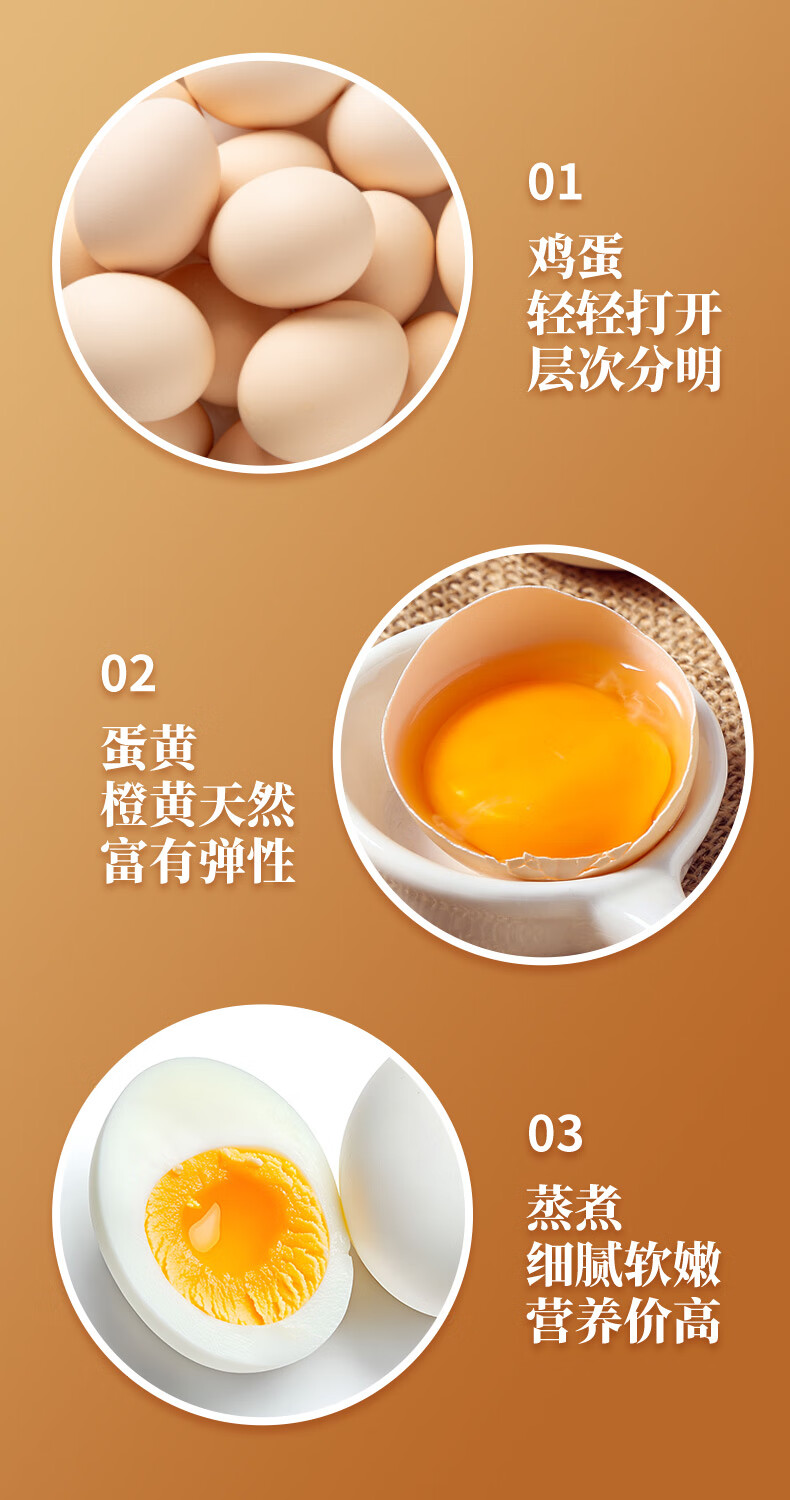 01
鸡蛋
轻轻打开
层次分明

02
蛋黄
橙黄天然
富有弹性

03
蒸煮
细腻软嫩
营养价高