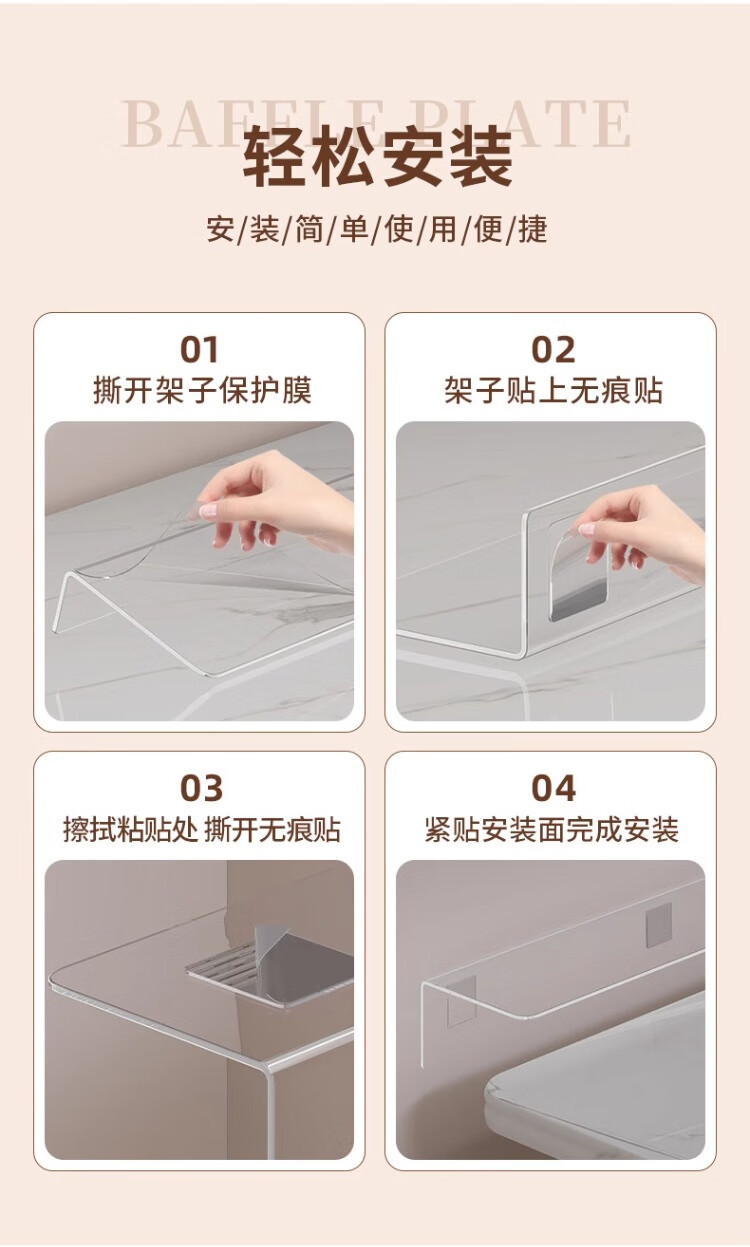 BAFFLE PLATE
轻松安装
安/装/简/单/使/用/便/捷

01
撕开架子保护膜

02
架子贴上无痕贴

03
擦拭粘贴处 撕开无痕贴

04
紧贴安装面完成安装