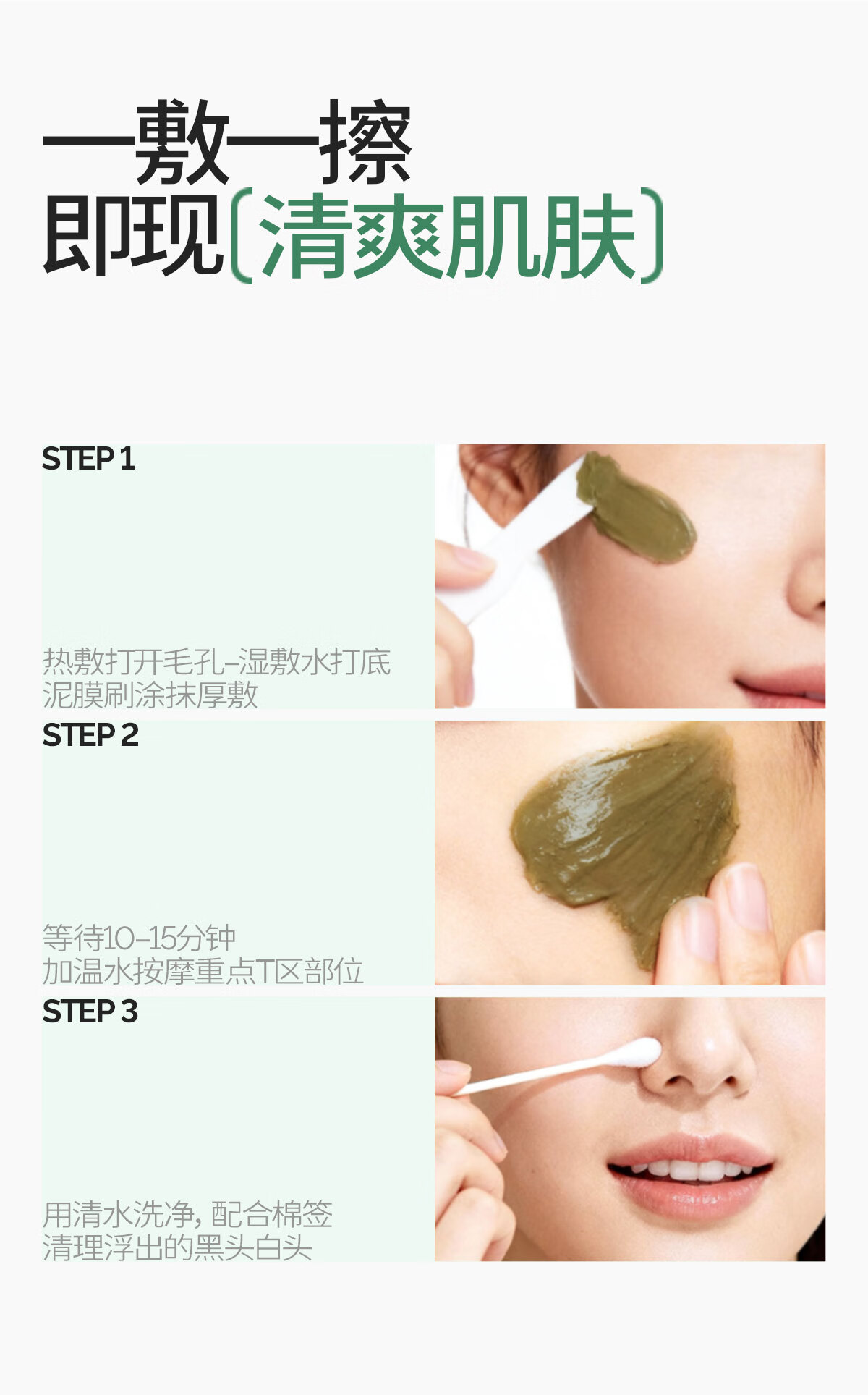 一敷一擦
即现〔清爽肌肤〕

STEP 1

热敷打开毛孔-湿敷水打底
泥膜刷涂抹厚敷

STEP 2

等待10-15分钟
加温水按摩重点T区部位

STEP 3

用清水洗净，配合棉签
清理浮出的黑头白头