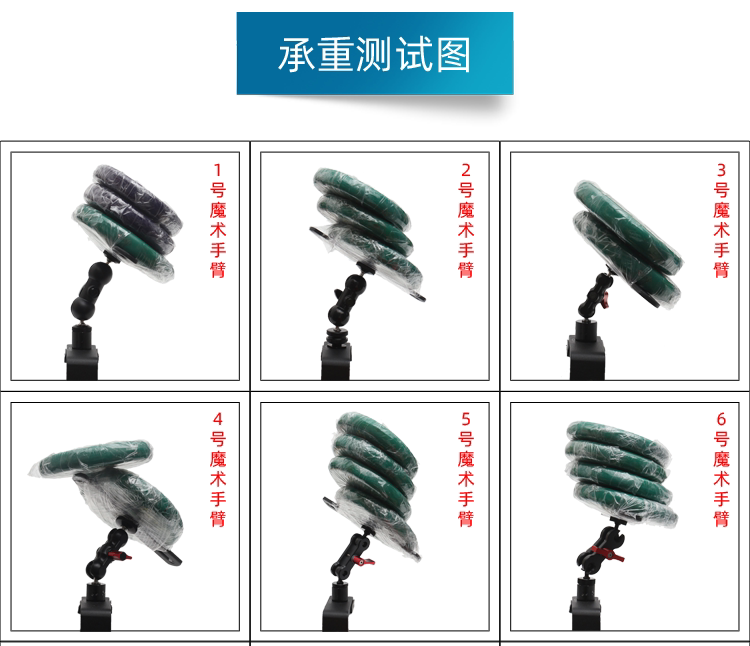 承重测试图

1号魔术手臂

2号魔术手臂

3号魔术手臂

4号魔术手臂

5号魔术手臂

6号魔术手臂