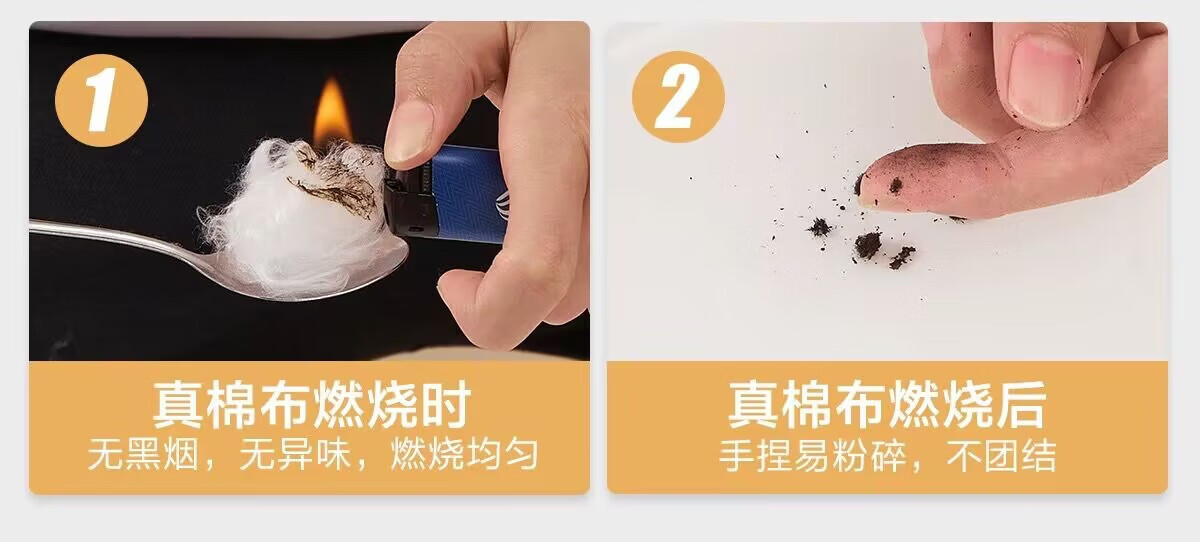 1

真棉布燃烧时
无黑烟，无异味，燃烧均匀

2

真棉布燃烧后
手捏易粉碎，不团结