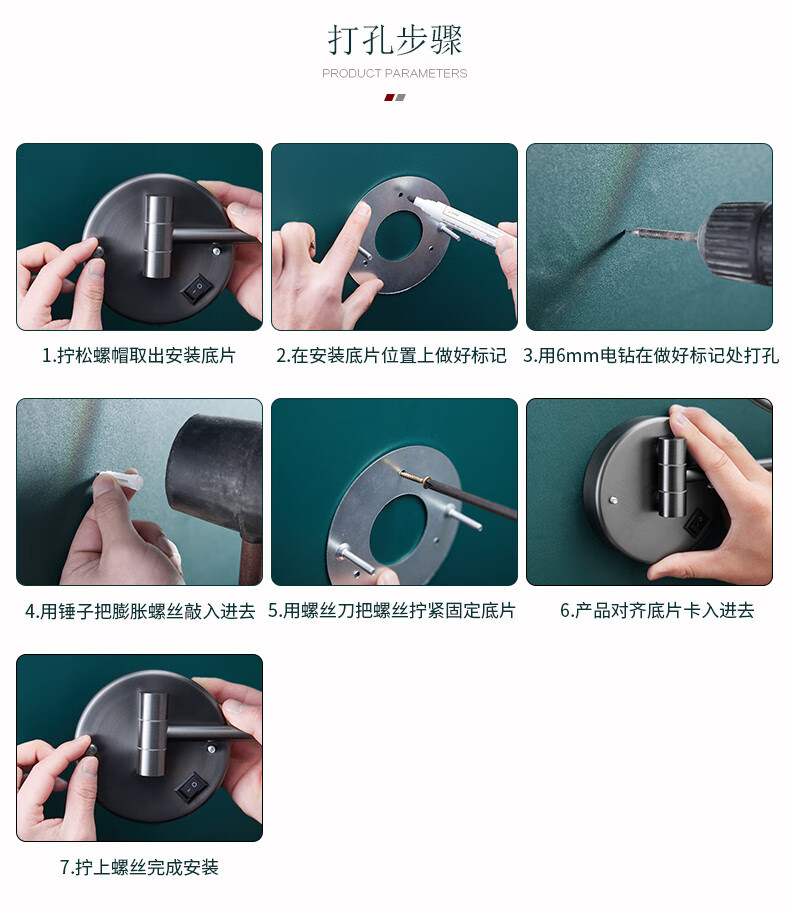 打孔步骤

PRODUCT PARAMETERS

1.拧松螺帽取出安装底片

2.在安装底片位置上做好标记

3.用6mm电钻在做好标记处打孔

4.用锤子把膨胀螺丝敲入进去

5.用螺丝刀把螺丝拧紧固定底片

6.产品对齐底片卡入进去

7.拧上螺丝完成安装