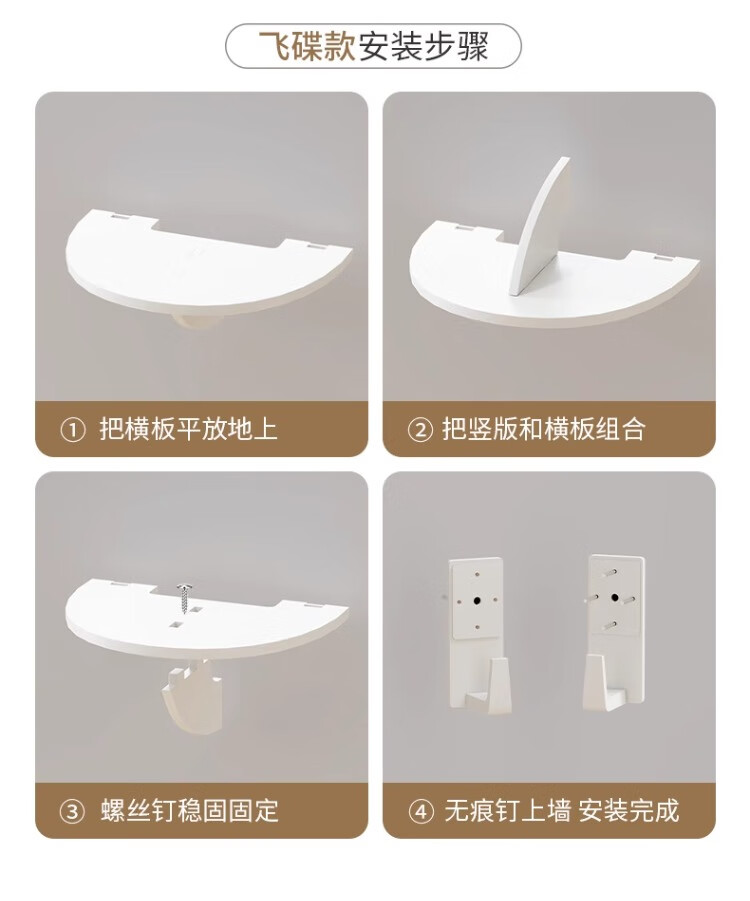 飞碟款安装步骤

① 把横板平放地上

② 把竖版和横板组合

③ 螺丝钉稳固固定

④ 无痕钉上墙 安装完成