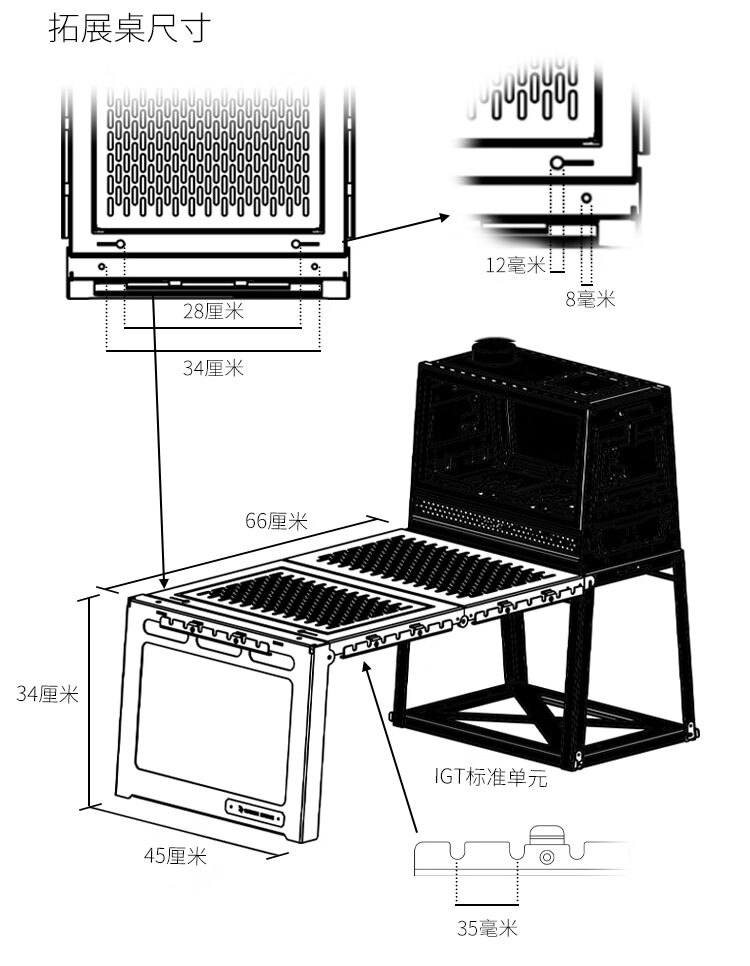 拓展桌尺寸

12毫米

8毫米

28厘米

34厘米

66厘米

34厘米

IGT标准单元

45厘米

35毫米