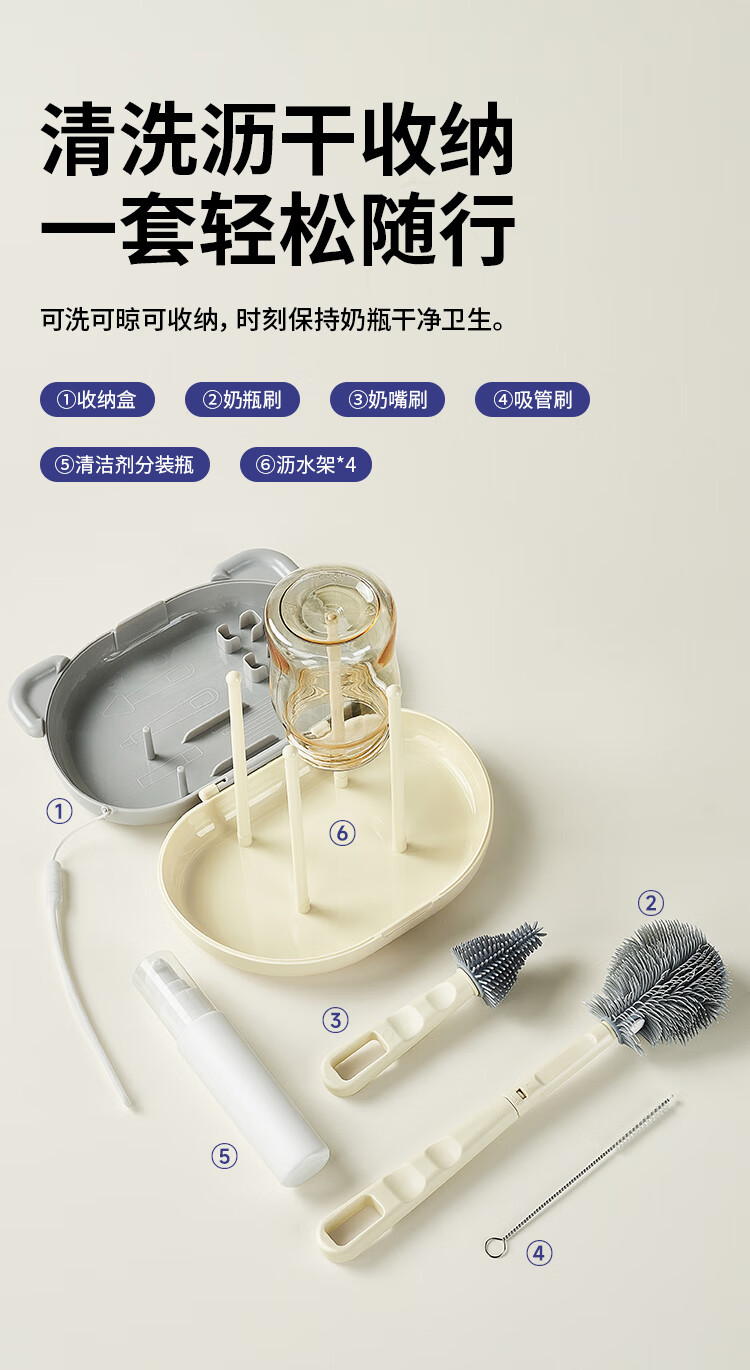 清洗沥干收纳
一套轻松随行

可洗可晾可收纳，时刻保持奶瓶干净卫生。

①收纳盒
②奶瓶刷
③奶嘴刷
④吸管刷
⑤清洁剂分装瓶
⑥沥水架*4

①
⑥
②
③
⑤
④